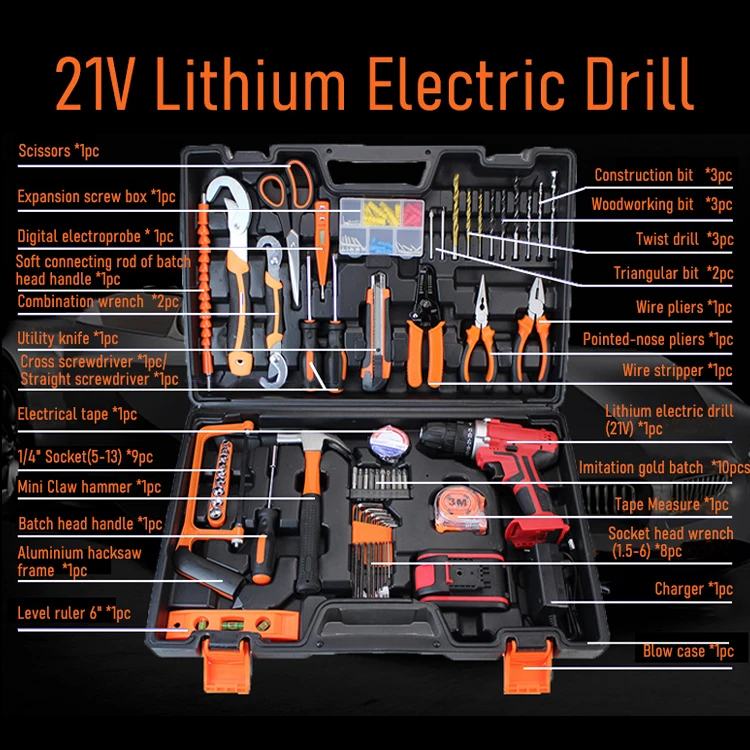 21V Lithium Electric Drill

Scissors *1pc

Expansion screw box *1pc

Digital electroprobe * 1pc

Soft connecting rod of batch head handle *1pc

Combination wrench *2pc

Utility knife *1pc

Cross screwdriver *1pc/ Straight screwdriver *1pc

Electrical tape *1pc

1/4" Socket(5-13) *9pc

Mini Claw hammer *1pc

Batch head handle *1pc

Aluminium hacksaw frame *1pc

Level ruler 6" *1pc

Construction bit *3pc

Woodworking bit *3pc

Twist drill *3pc

Triangular bit *2pc

Wire pliers *1pc

Pointed-nose pliers *1pc

Wire stripper *1pc

Lithium electric drill (21V) *1pc

Imitation gold batch *10pcs

Tape Measure *1pc

Socket head wrench (1.5-6) *8pc

Charger *1pc

Blow case *1pc

3M