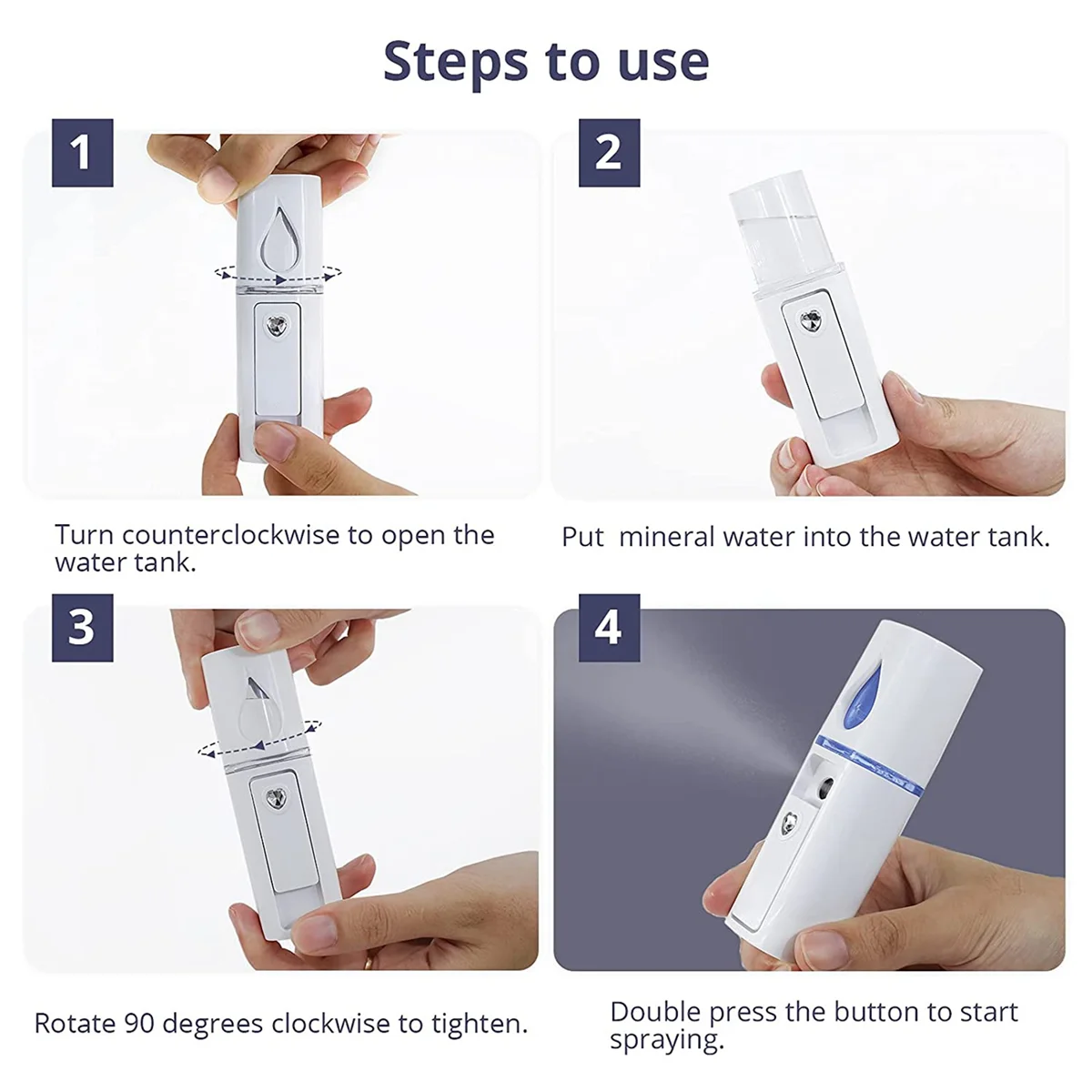 Steps to use

1

Turn counterclockwise to open the water tank.

2

Put  mineral water into the water tank.

3

Rotate 90 degrees clockwise to tighten.

4

Double press the button to start spraying.