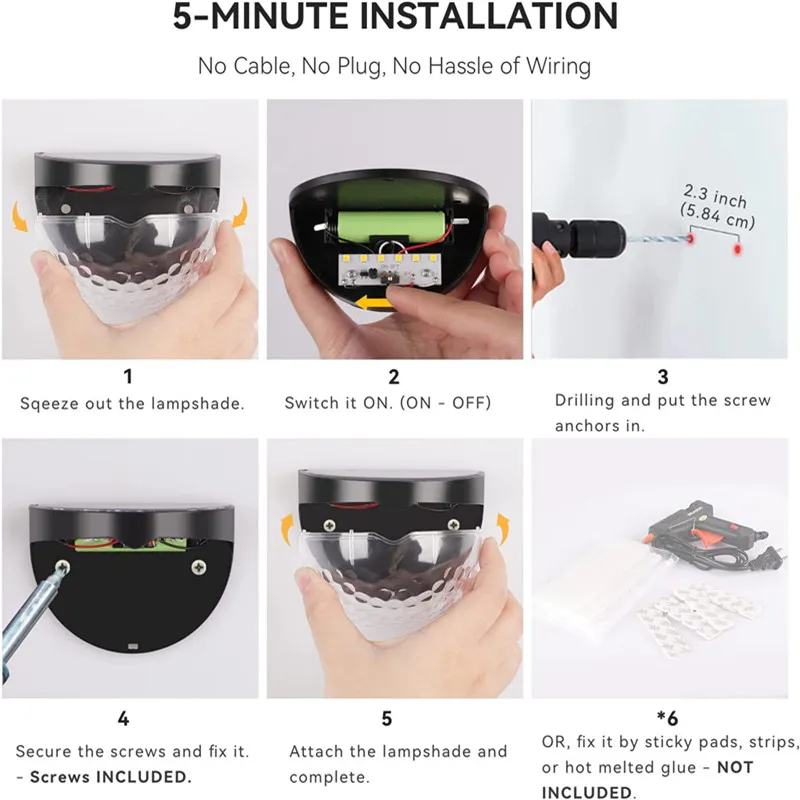 5-MINUTE INSTALLATION

No Cable, No Plug, No Hassle of Wiring

2.3 inch
(5.84 cm)

1
Sqeeze out the lampshade.

2
Switch it ON. (ON - OFF)

3
Drilling and put the screw anchors in.

4
Secure the screws and fix it.
- Screws INCLUDED.

5
Attach the lampshade and complete.

*6
OR, fix it by sticky pads, strips, or hot melted glue - NOT INCLUDED.