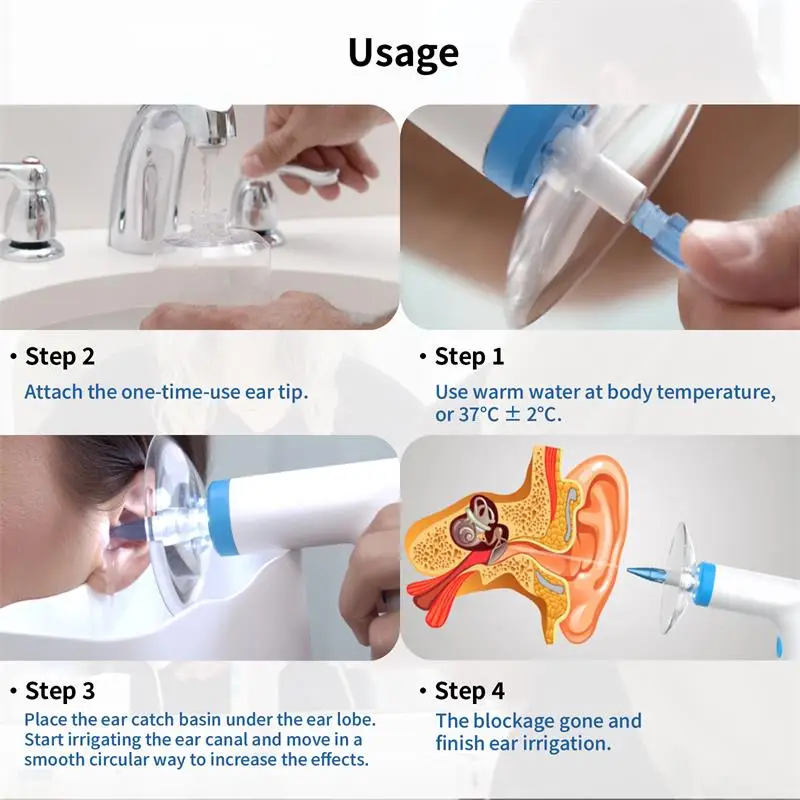 Usage

• Step 2
Attach the one-time-use ear tip.

• Step 1
Use warm water at body temperature, or 37°C ± 2°C.

• Step 3
Place the ear catch basin under the ear lobe. Start irrigating the ear canal and move in a smooth circular way to increase the effects.

• Step 4
The blockage gone and finish ear irrigation.