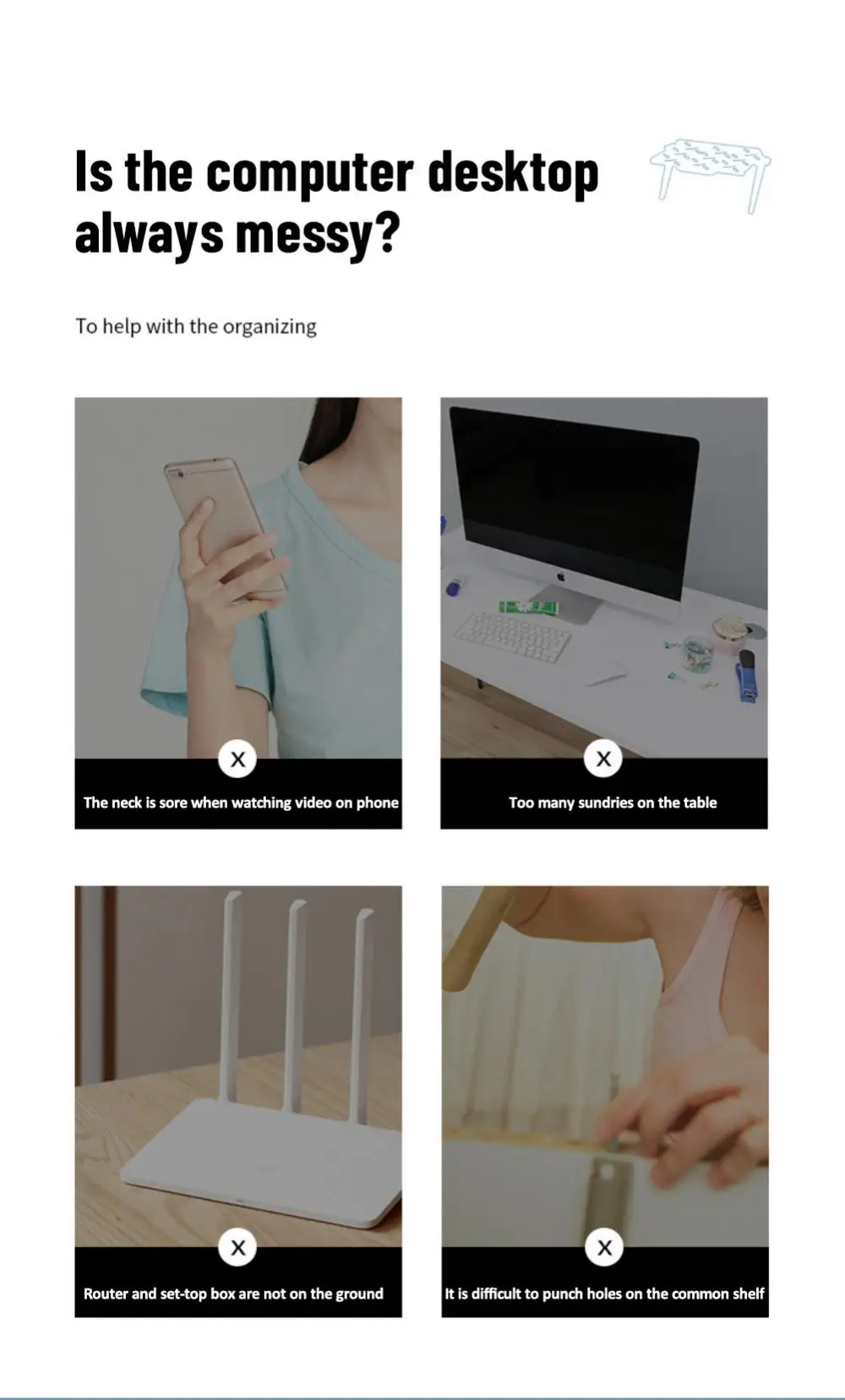 Is the computer desktop always messy?

To help with the organizing

X

The neck is sore when watching video on phone

X

Too many sundries on the table

X

Router and set-top box are not on the ground

X

It is difficult to punch holes on the common shelf