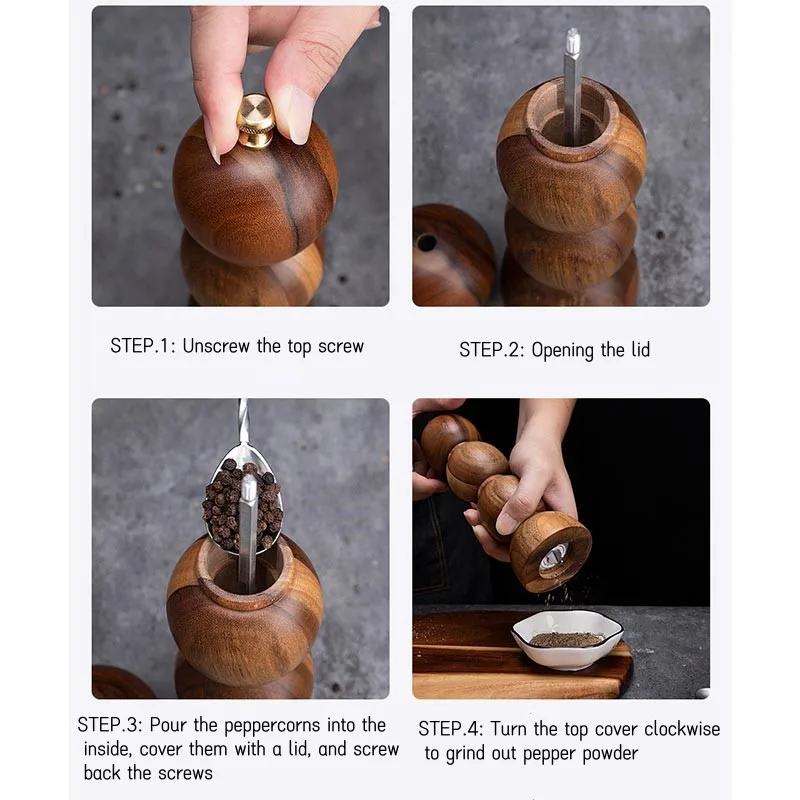 STEP.1: Unscrew the top screw

STEP.2: Opening the lid

STEP.3: Pour the peppercorns into the inside, cover them with a lid, and screw back the screws

STEP.4: Turn the top cover clockwise to grind out pepper powder