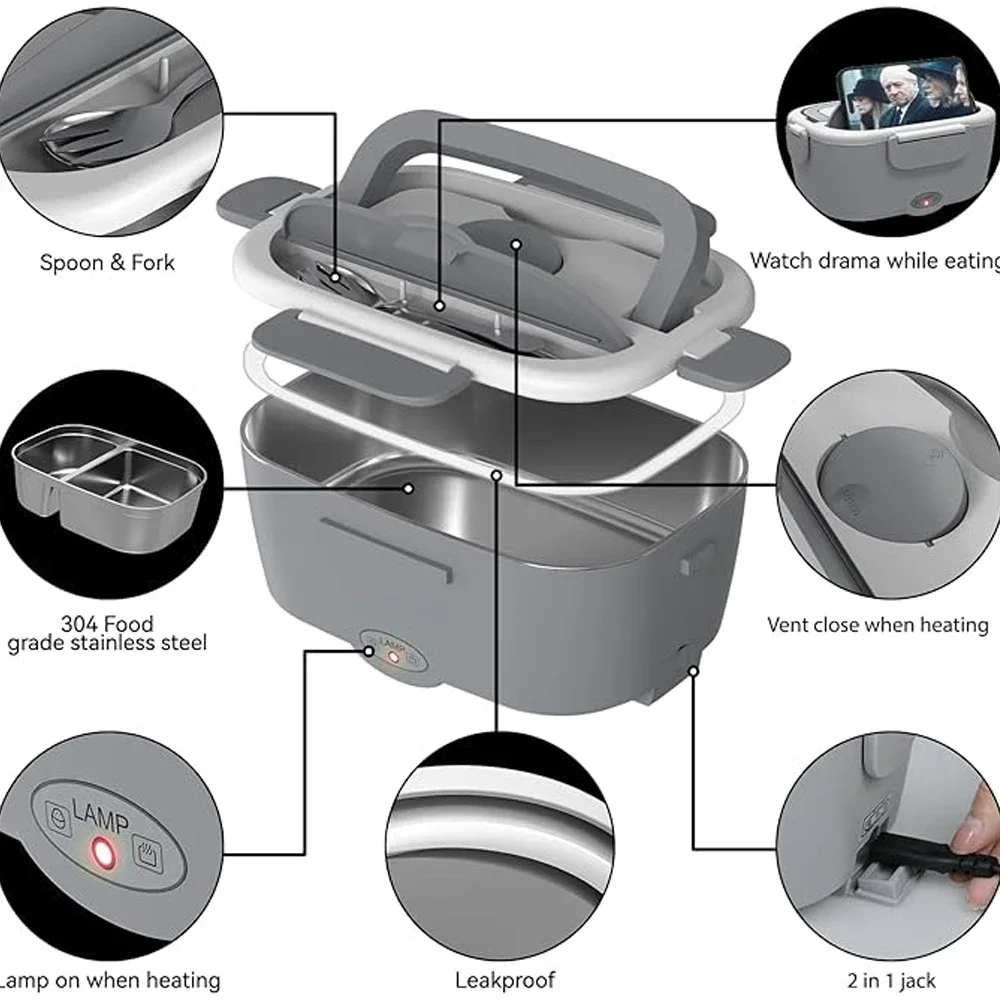 Spoon & Fork

Watch drama while eating

304 Food grade stainless steel

Vent close when heating

LAMP

LAMP

Lamp on when heating

Leakproof

2 in 1 jack