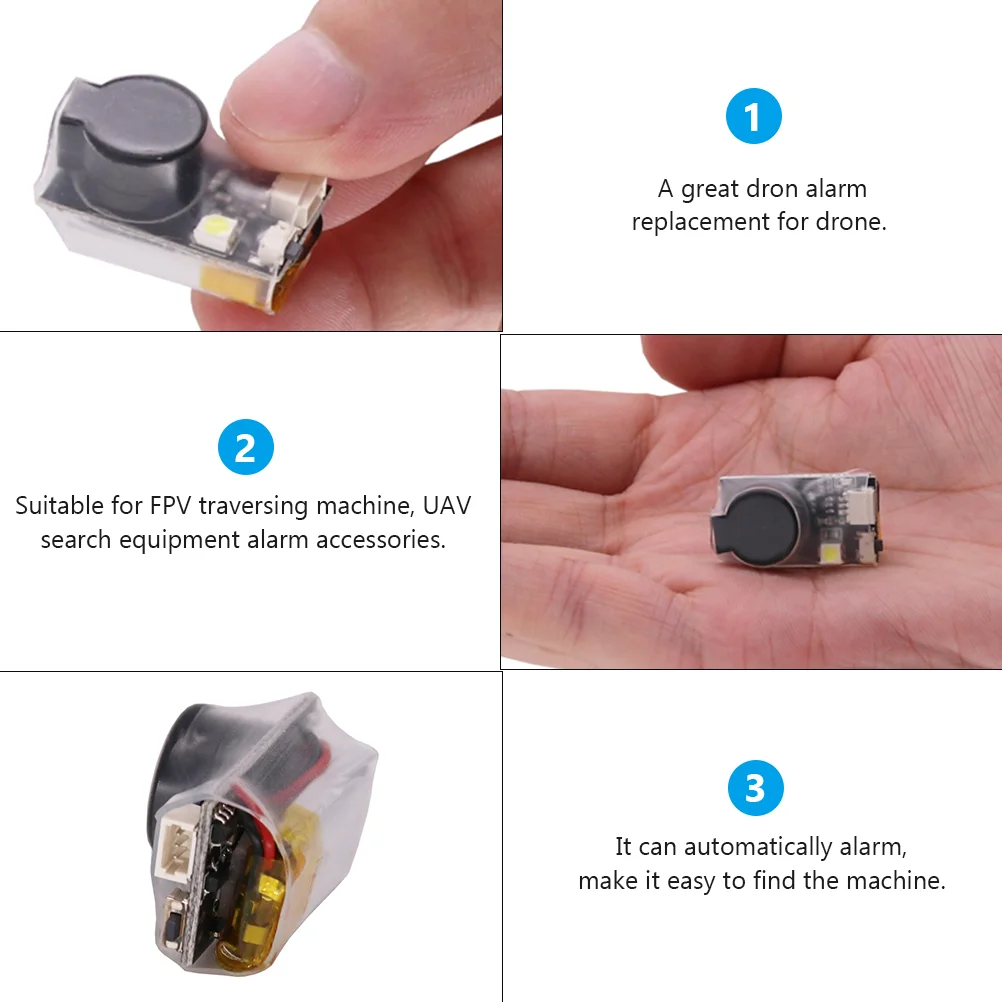 1

A great dron alarm replacement for drone.

2

Suitable for FPV traversing machine, UAV search equipment alarm accessories.

3

It can automatically alarm, make it easy to find the machine.