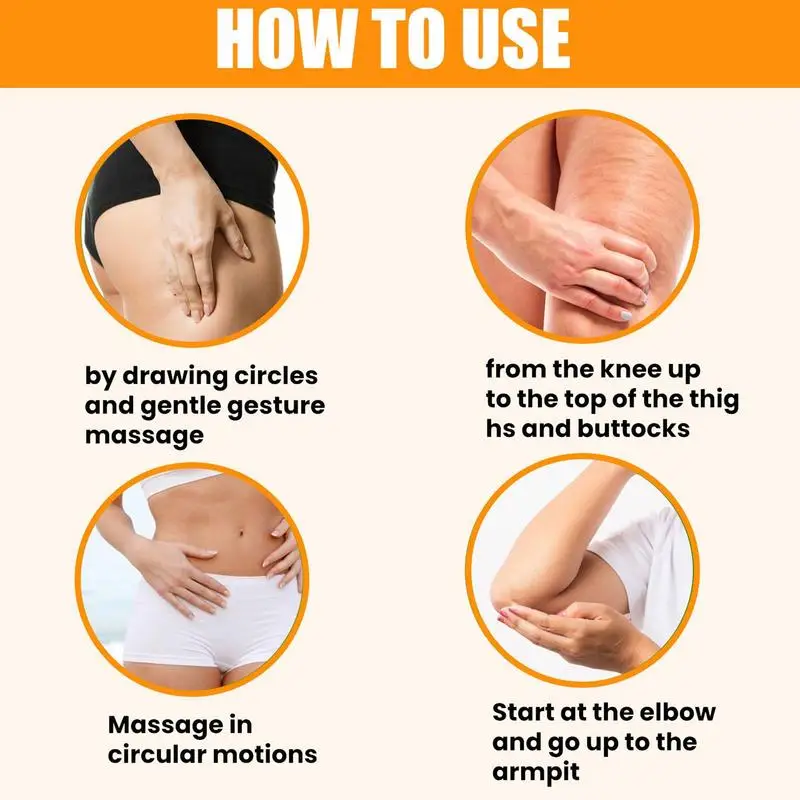 HOW TO USE

by drawing circles and gentle gesture massage

from the knee up to the top of the thig hs and buttocks

Massage in circular motions

Start at the elbow and go up to the armpit