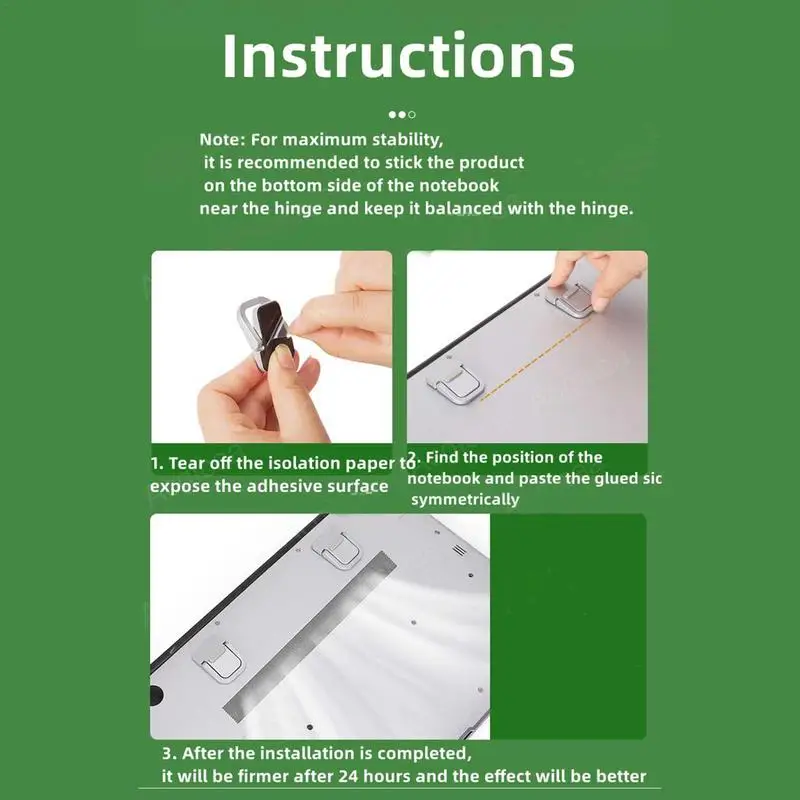 Instructions

Note: For maximum stability, it is recommended to stick the product on the bottom side of the notebook near the hinge and keep it balanced with the hinge.

1. Tear off the isolation paper to expose the adhesive surface

2. Find the position of the notebook and paste the glued sic symmetrically

3. After the installation is completed, it will be firmer after 24 hours and the effect will be better