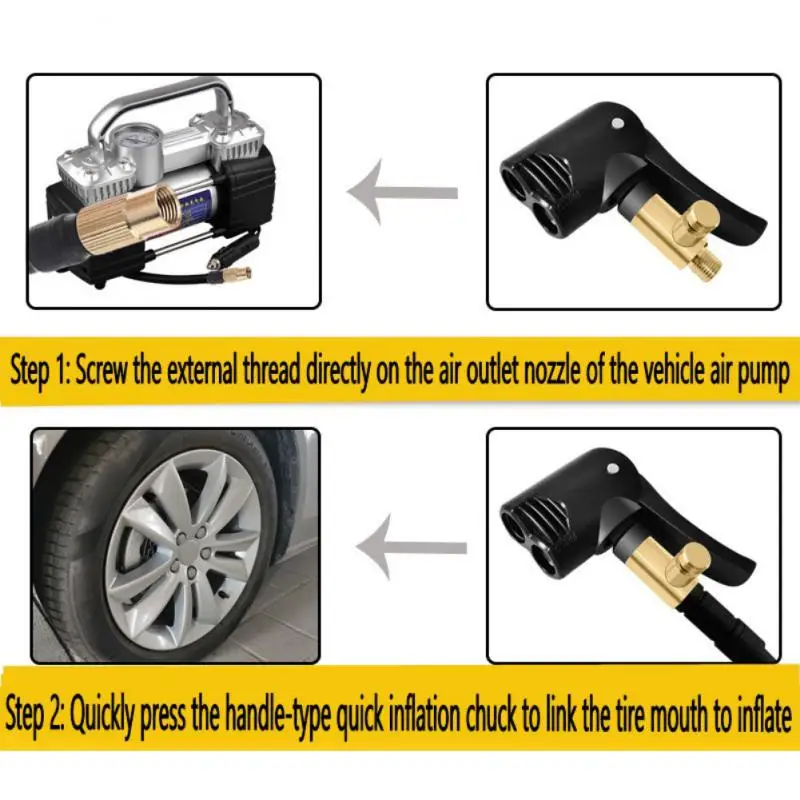 Step 1: Screw the external thread directly on the air outlet nozzle of the vehicle air pump

Step 2: Quickly press the handle-type quick inflation chuck to link the tire mouth to inflate