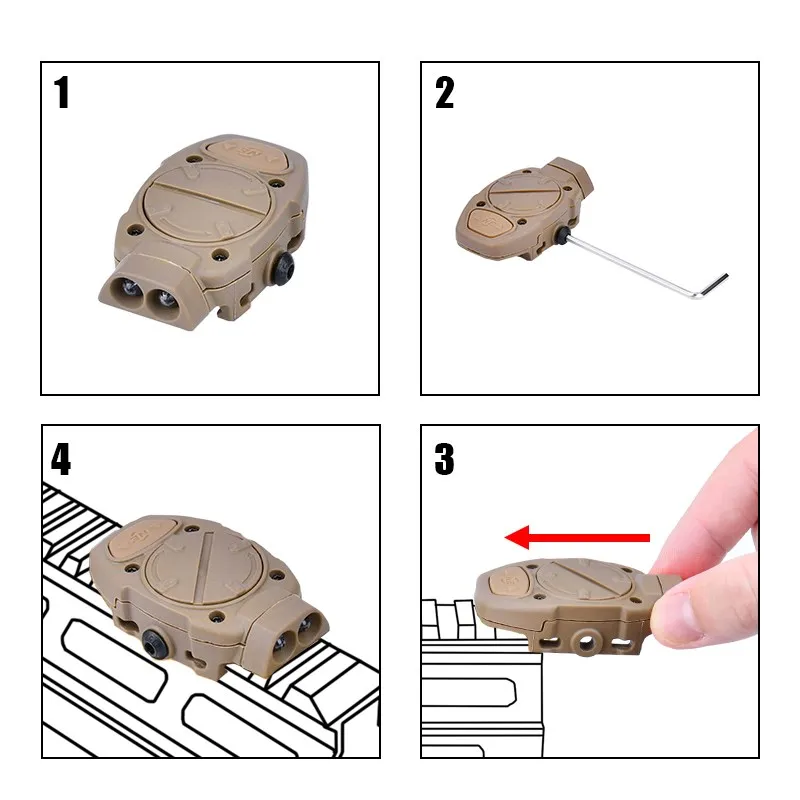 1

2

4

3