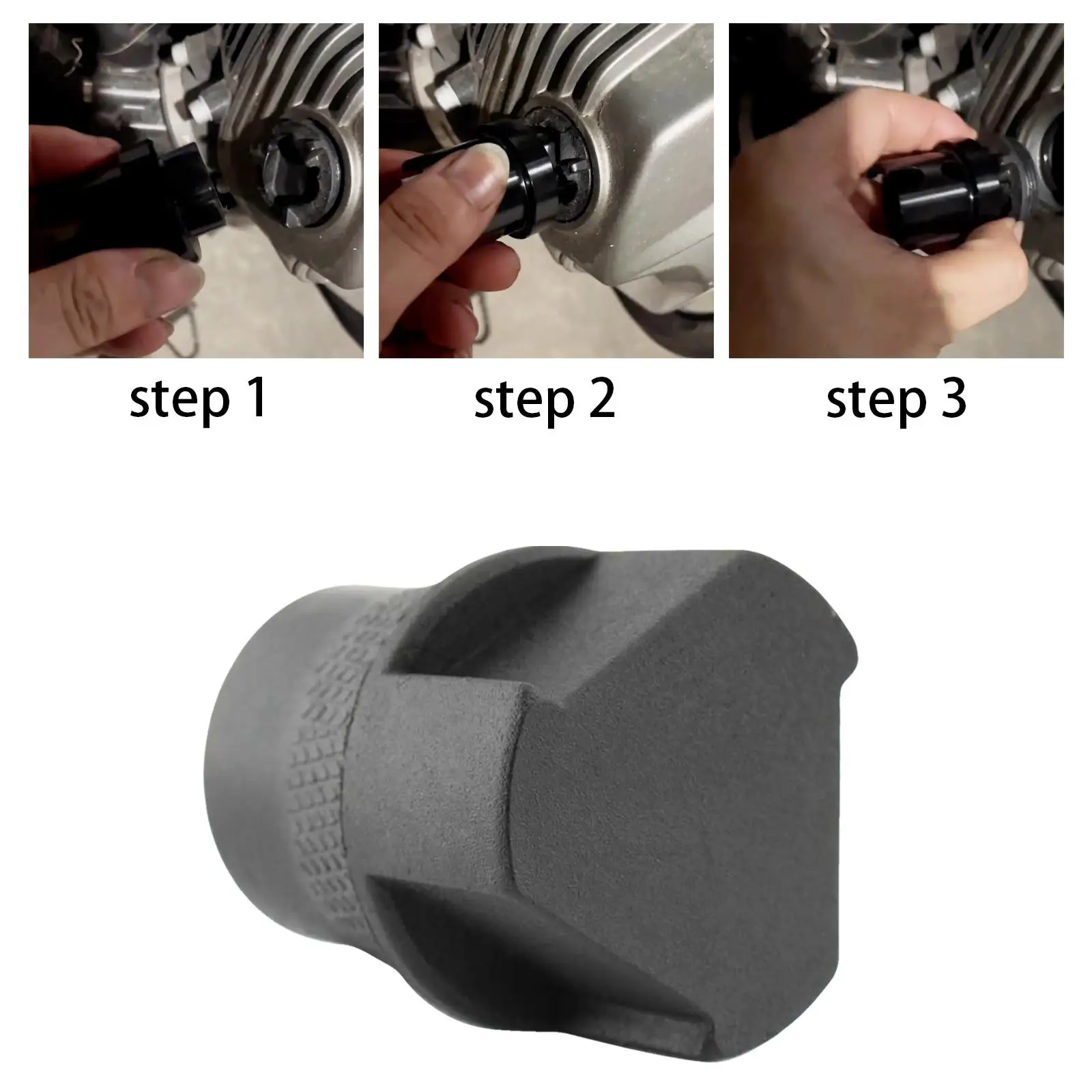 step 1

step 2

step 3