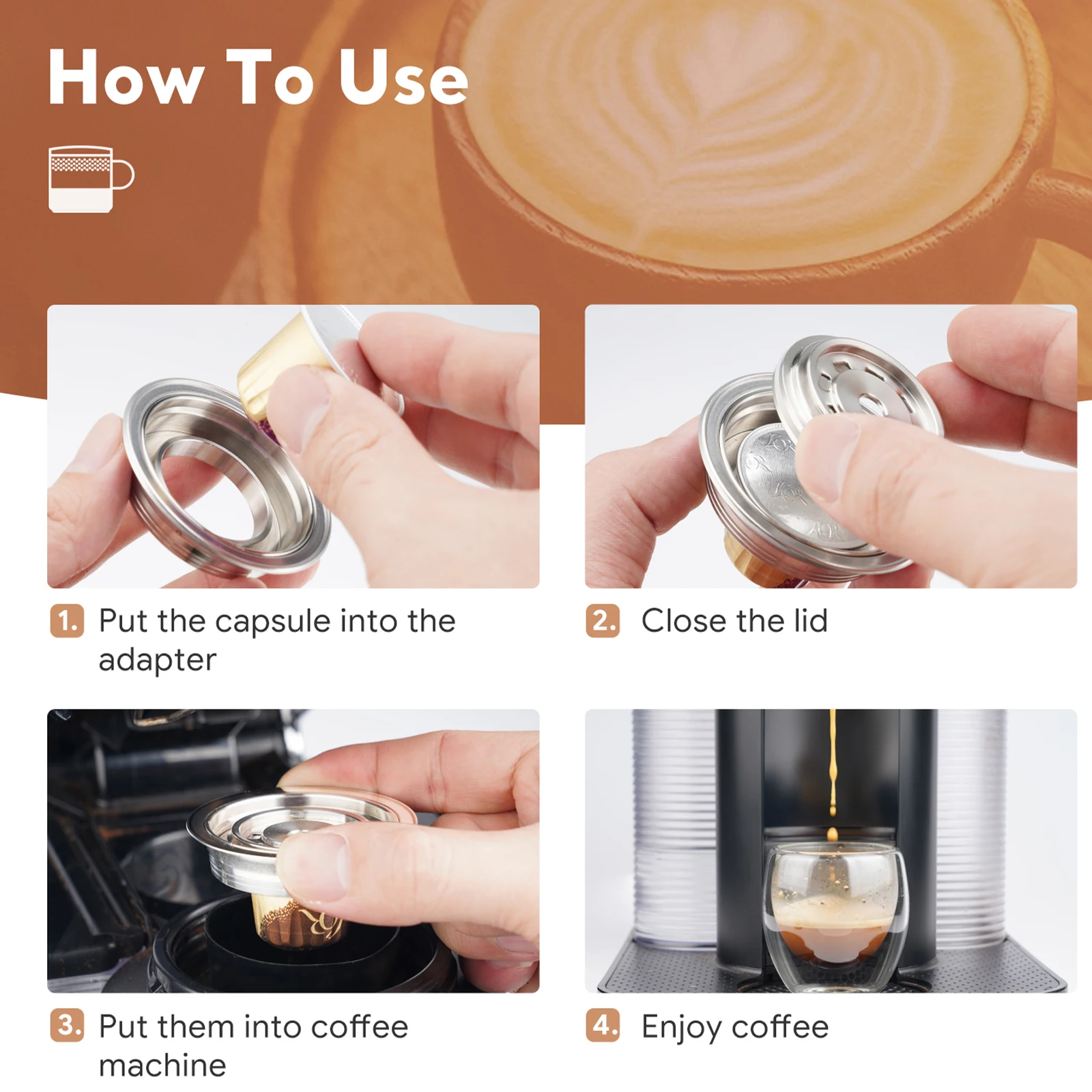 How To Use

1. Put the capsule into the adapter

2. Close the lid

3. Put them into coffee machine

4. Enjoy coffee