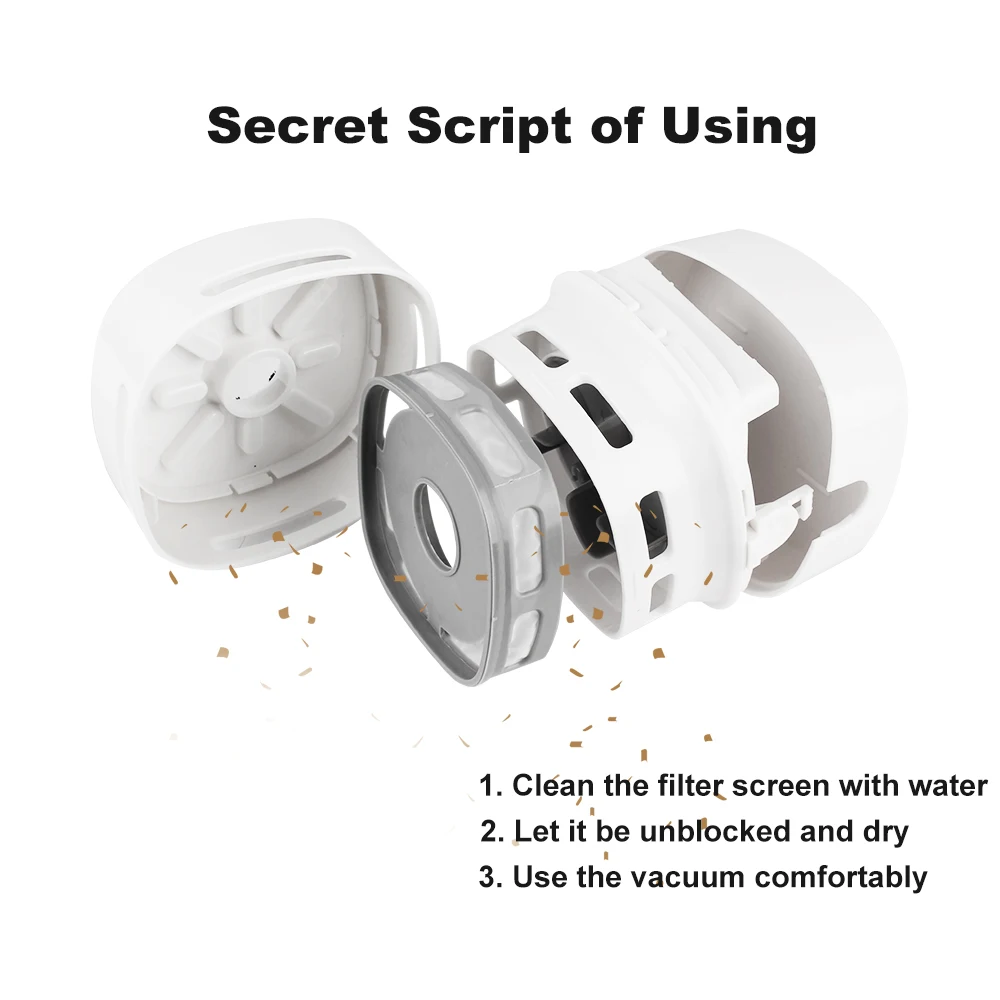 Secret Script of Using

1. Clean the filter screen with water
2. Let it be unblocked and dry
3. Use the vacuum comfortably