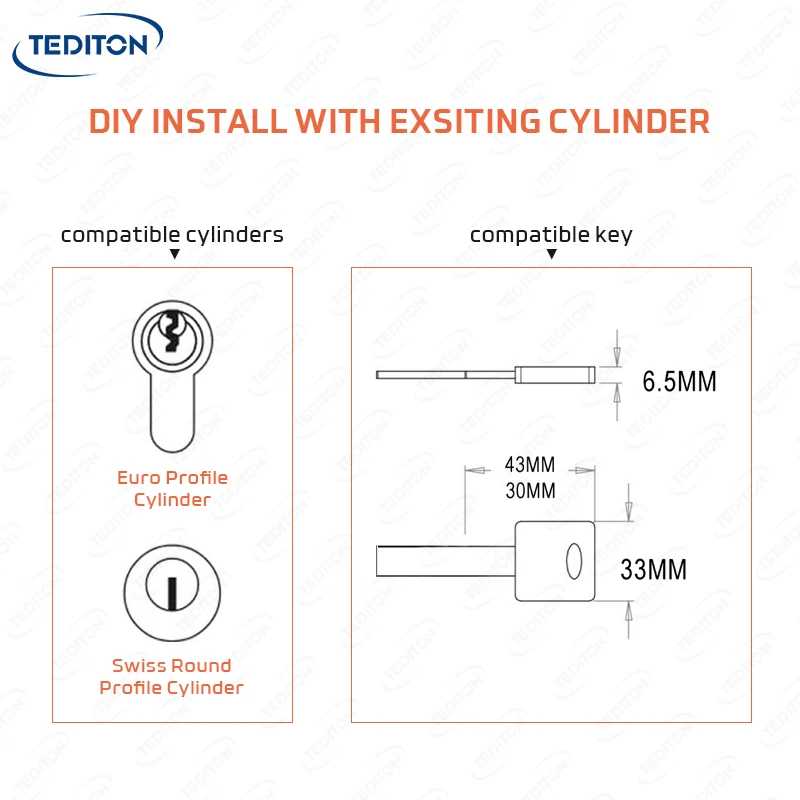 TEDITON

DIY INSTALL WITH EXSITING CYLINDER

compatible cylinders

Euro Profile Cylinder

Swiss Round Profile Cylinder

compatible key

6.5MM

43MM
30MM

33MM