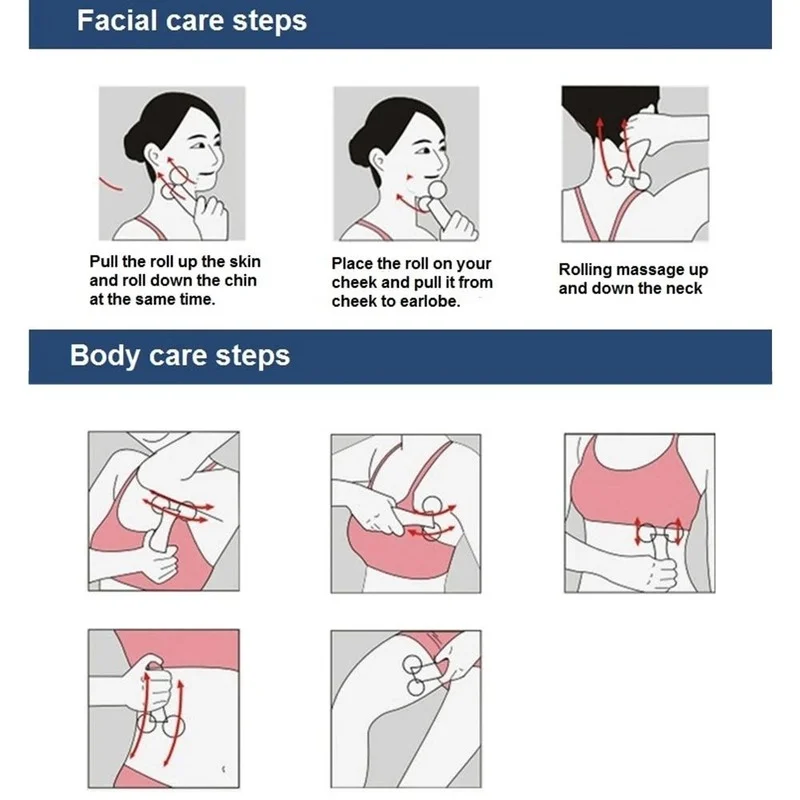 Facial care steps

Pull the roll up the skin and roll down the chin at the same time.

Place the roll on your cheek and pull it from cheek to earlobe.

Rolling massage up and down the neck

Body care steps