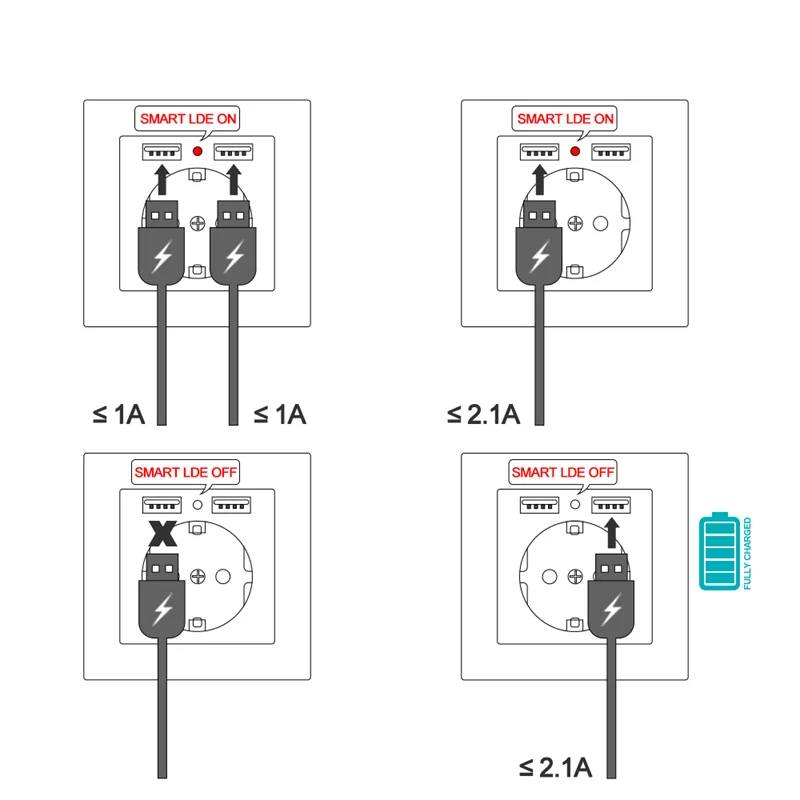 SMART LDE ON

≤ 1A ≤ 1A

SMART LDE ON

≤ 2.1A

SMART LDE OFF

X

SMART LDE OFF

FULLY CHARGED

≤ 2.1A