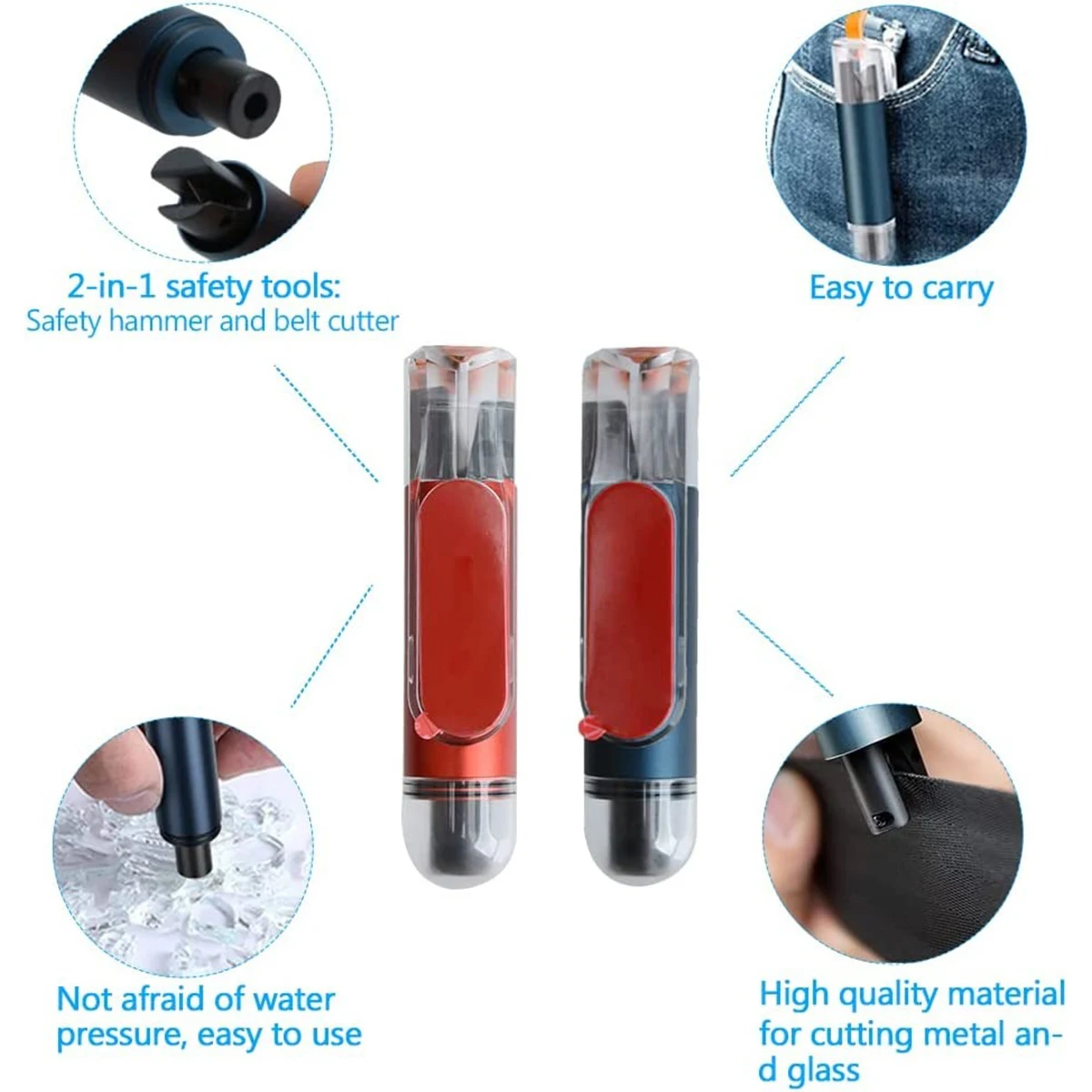 2-in-1 safety tools:
Safety hammer and belt cutter

Easy to carry

Not afraid of water pressure, easy to use

High quality material for cutting metal and glass