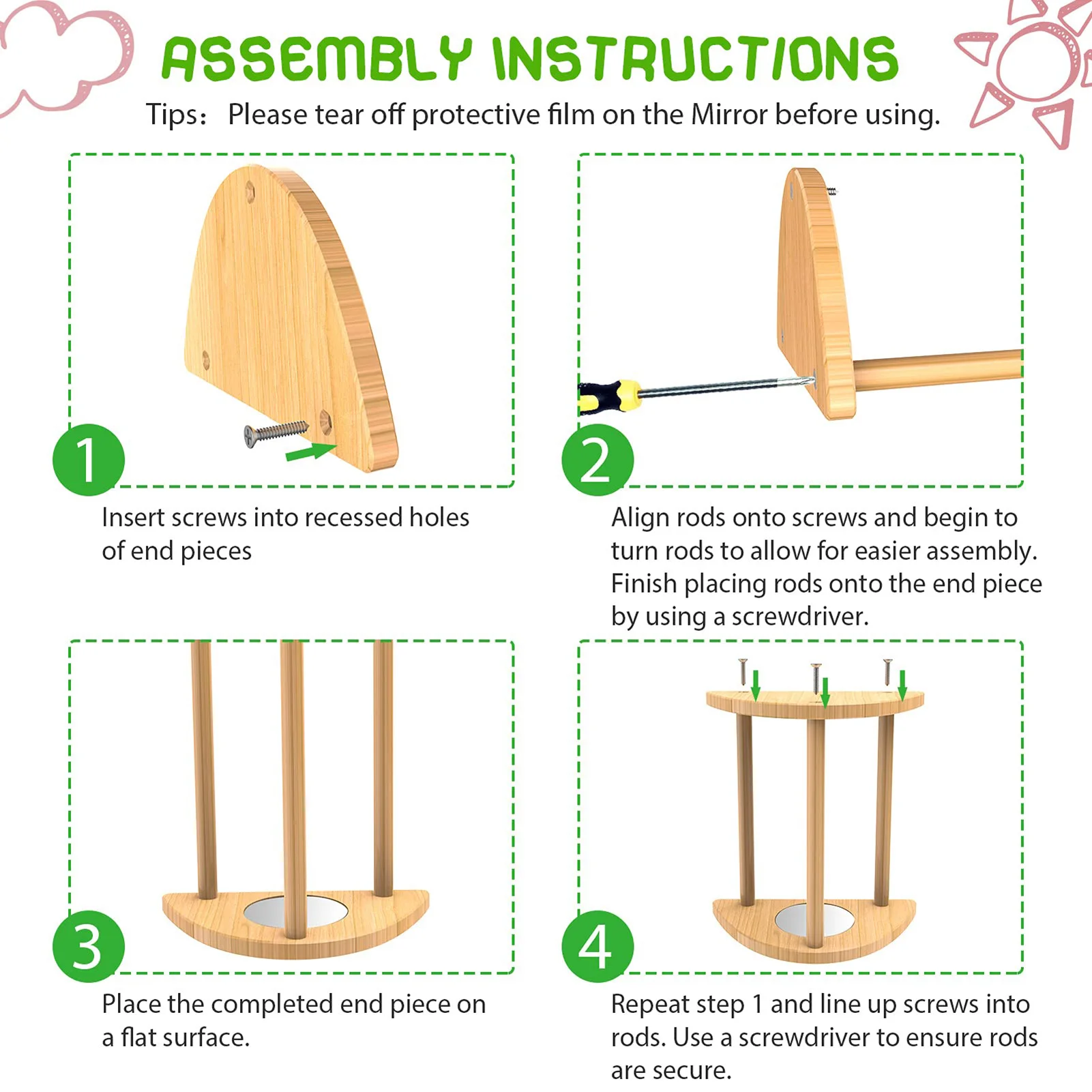 ASSEMBLY INSTRUCTIONS

Tips: Please tear off protective film on the Mirror before using.

1

Insert screws into recessed holes of end pieces

2

Align rods onto screws and begin to turn rods to allow for easier assembly. Finish placing rods onto the end piece by using a screwdriver.

3

Place the completed end piece on a flat surface.

4

Repeat step 1 and line up screws into rods. Use a screwdriver to ensure rods are secure.