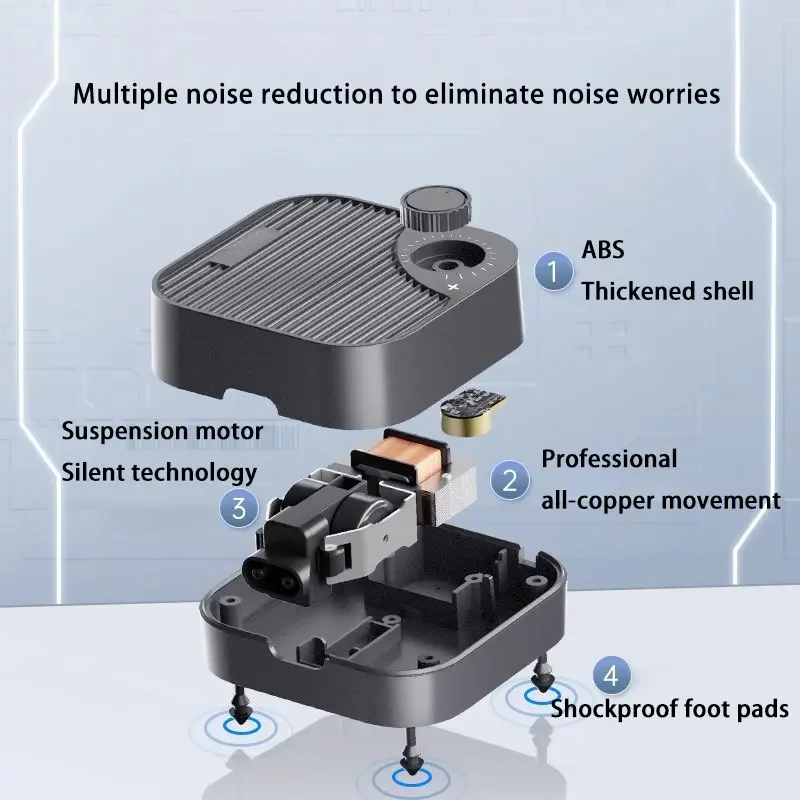 Multiple noise reduction to eliminate noise worries

1 ABS
Thickened shell

Suspension motor
Silent technology

3

2 Professional
all-copper movement

4
Shockproof foot pads