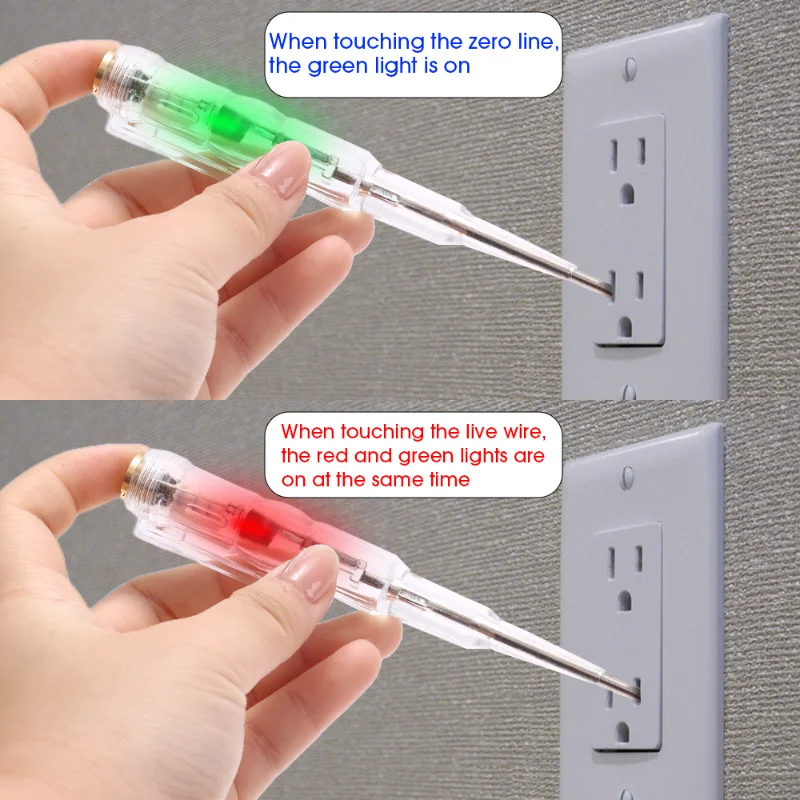 When touching the zero line, the green light is on

When touching the live wire, the red and green lights are on at the same time