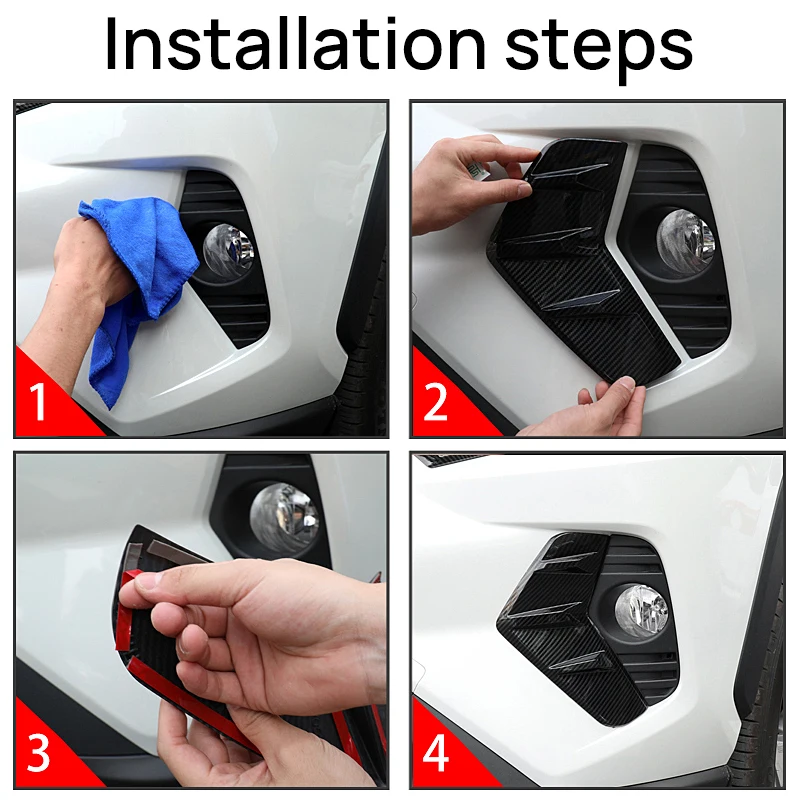 Installation steps

1

2

3

4