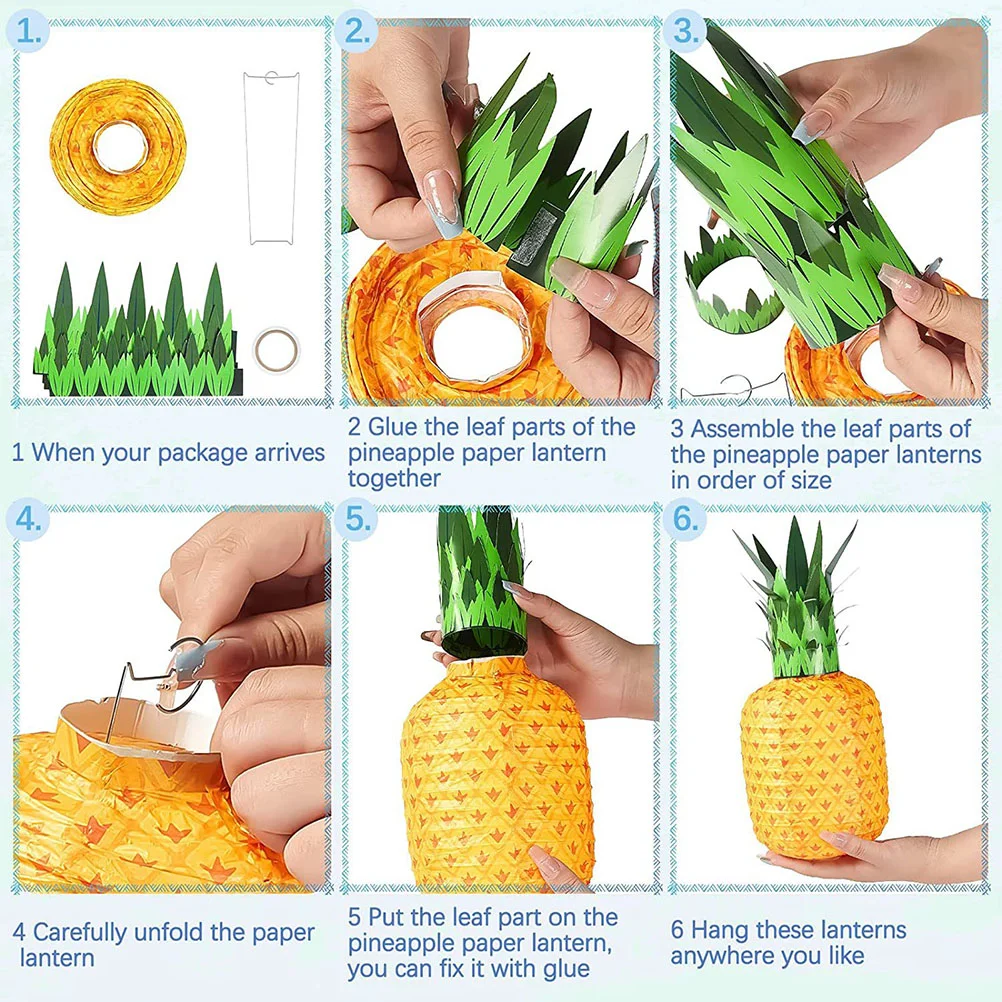 1.

1 When your package arrives

2.

2 Glue the leaf parts of the pineapple paper lantern together

3.

3 Assemble the leaf parts of the pineapple paper lanterns in order of size

4.

4 Carefully unfold the paper lantern

5.

5 Put the leaf part on the pineapple paper lantern, you can fix it with glue

6.

6 Hang these lanterns anywhere you like