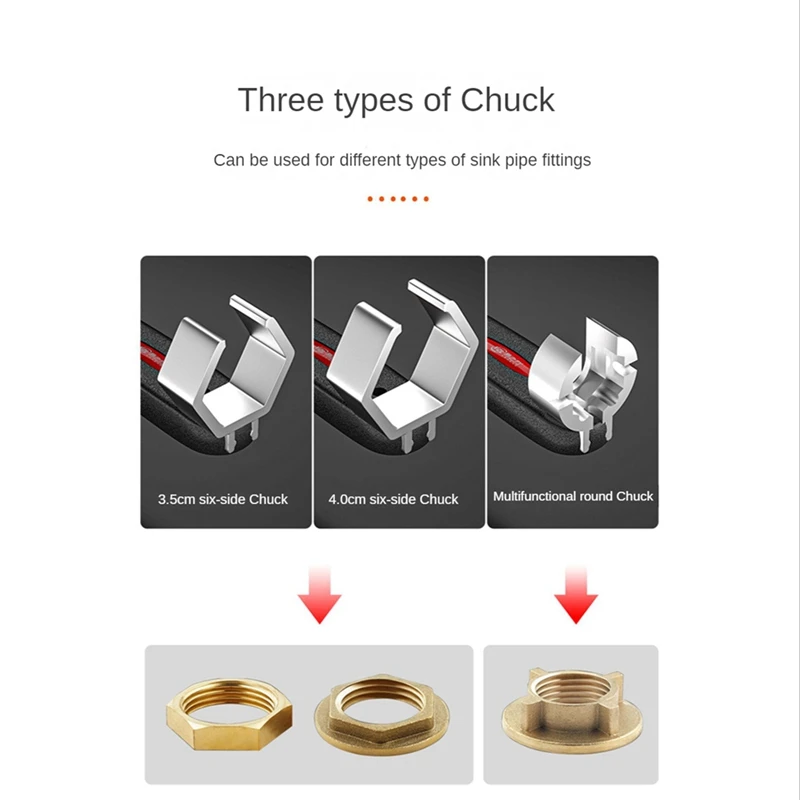 Three types of Chuck

Can be used for different types of sink pipe fittings

3.5cm six-side Chuck

4.0cm six-side Chuck

Multifunctional round Chuck