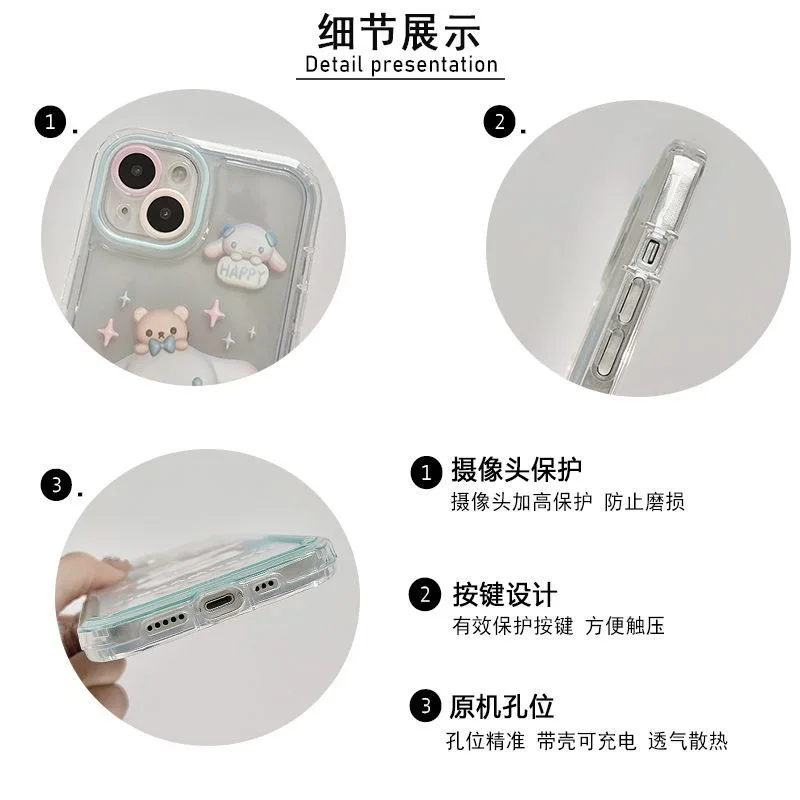 细节展示
Detail presentation

1.

HAPPY

2.

3.

1 摄像头保护
摄像头加高保护 防止磨损

2 按键设计
有效保护按键 方便触压

3 原机孔位
孔位精准 带壳可充电 透气散热