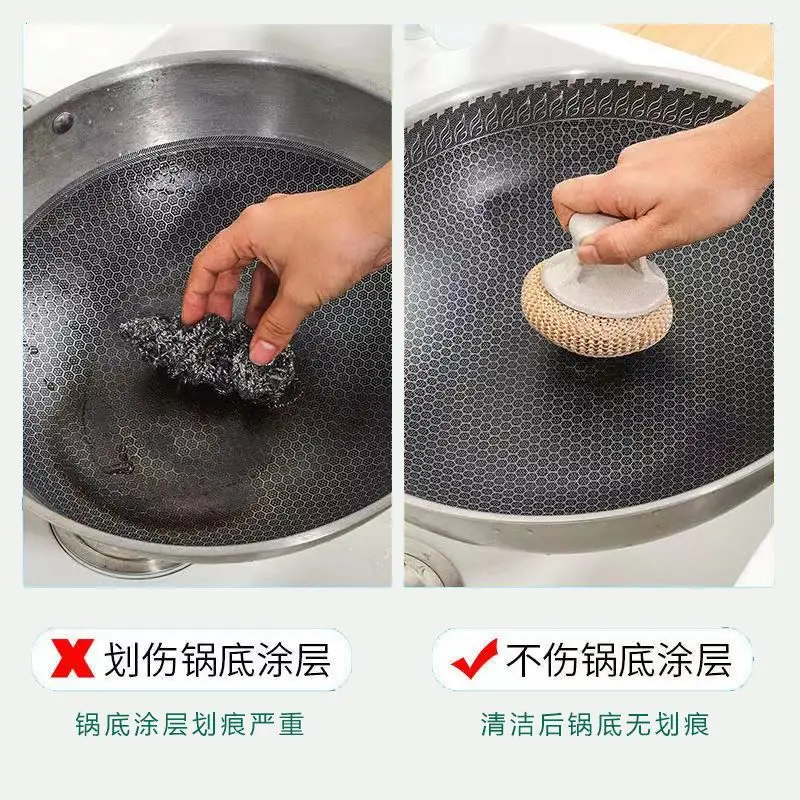 划伤锅底涂层

锅底涂层划痕严重

不伤锅底涂层

清洁后锅底无划痕