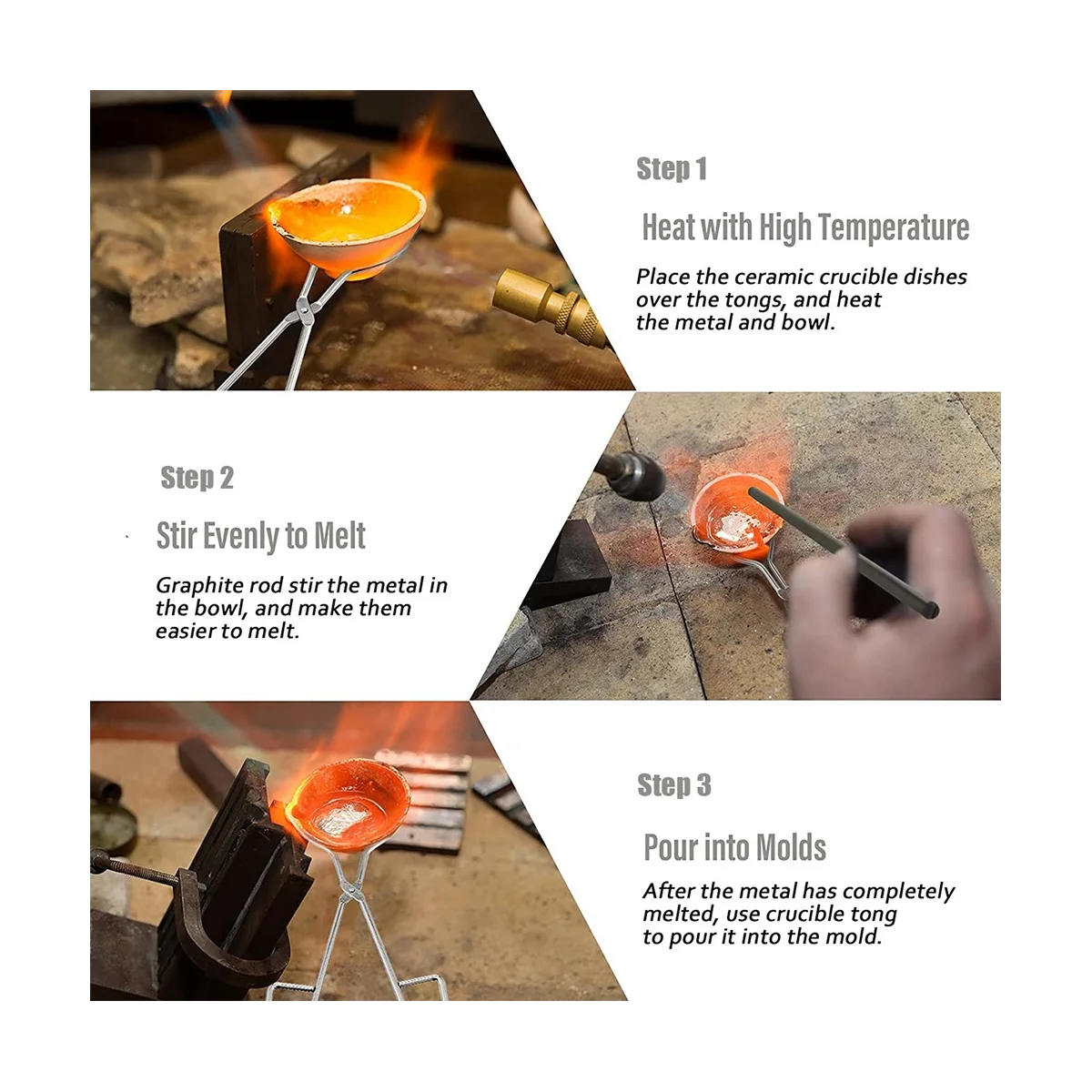 Step 1

Heat with High Temperature

Place the ceramic crucible dishes over the tongs, and heat the metal and bowl.

Step 2

Stir Evenly to Melt

Graphite rod stir the metal in the bowl, and make them easier to melt.

Step 3

Pour into Molds

After the metal has completely melted, use crucible tong to pour it into the mold.