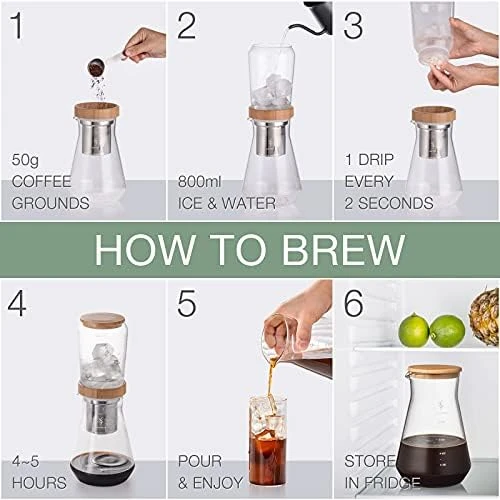 1

50g
COFFEE
GROUNDS

2

800ml
ICE & WATER

3

1 DRIP
EVERY
2 SECONDS

HOW TO BREW

4

4~5
HOURS

5

POUR
& ENJOY

6

STORE
IN FRIDGE