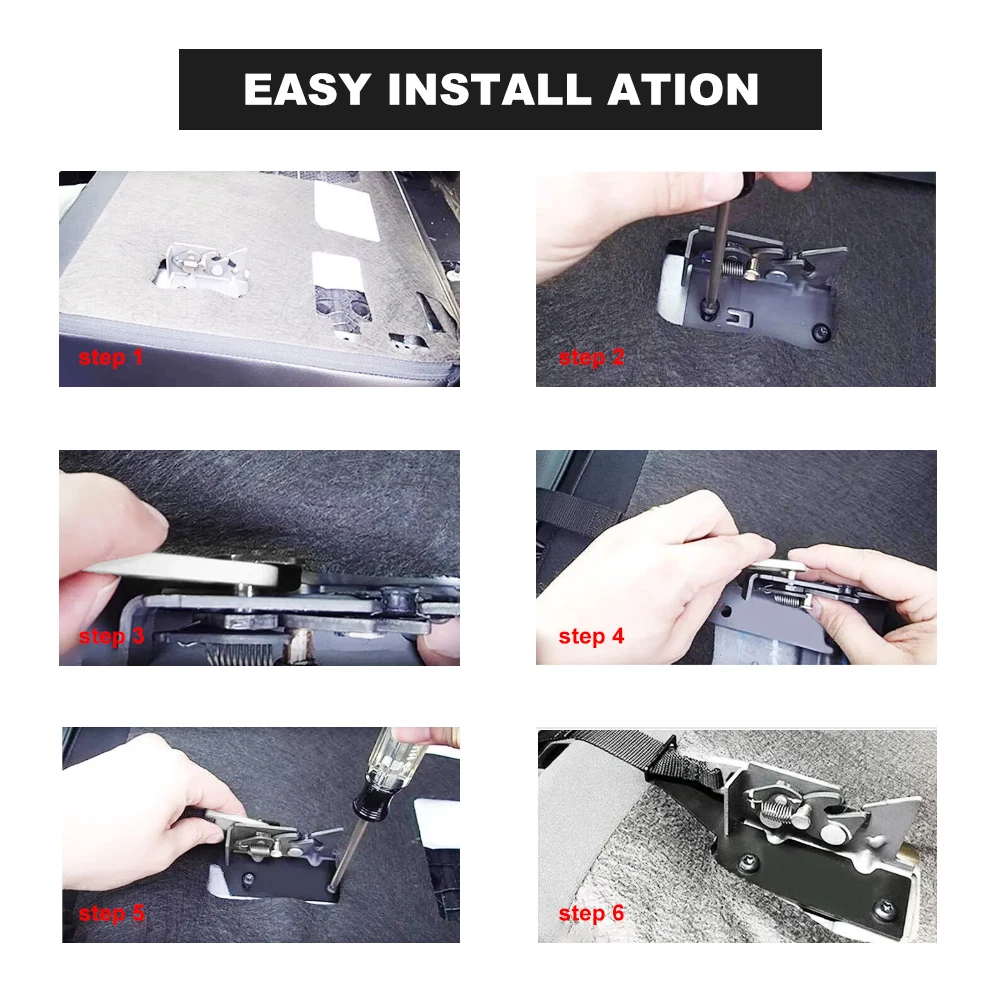 EASY INSTALL ATION

step 1

step 2

step 3

step 4

step 5

step 6