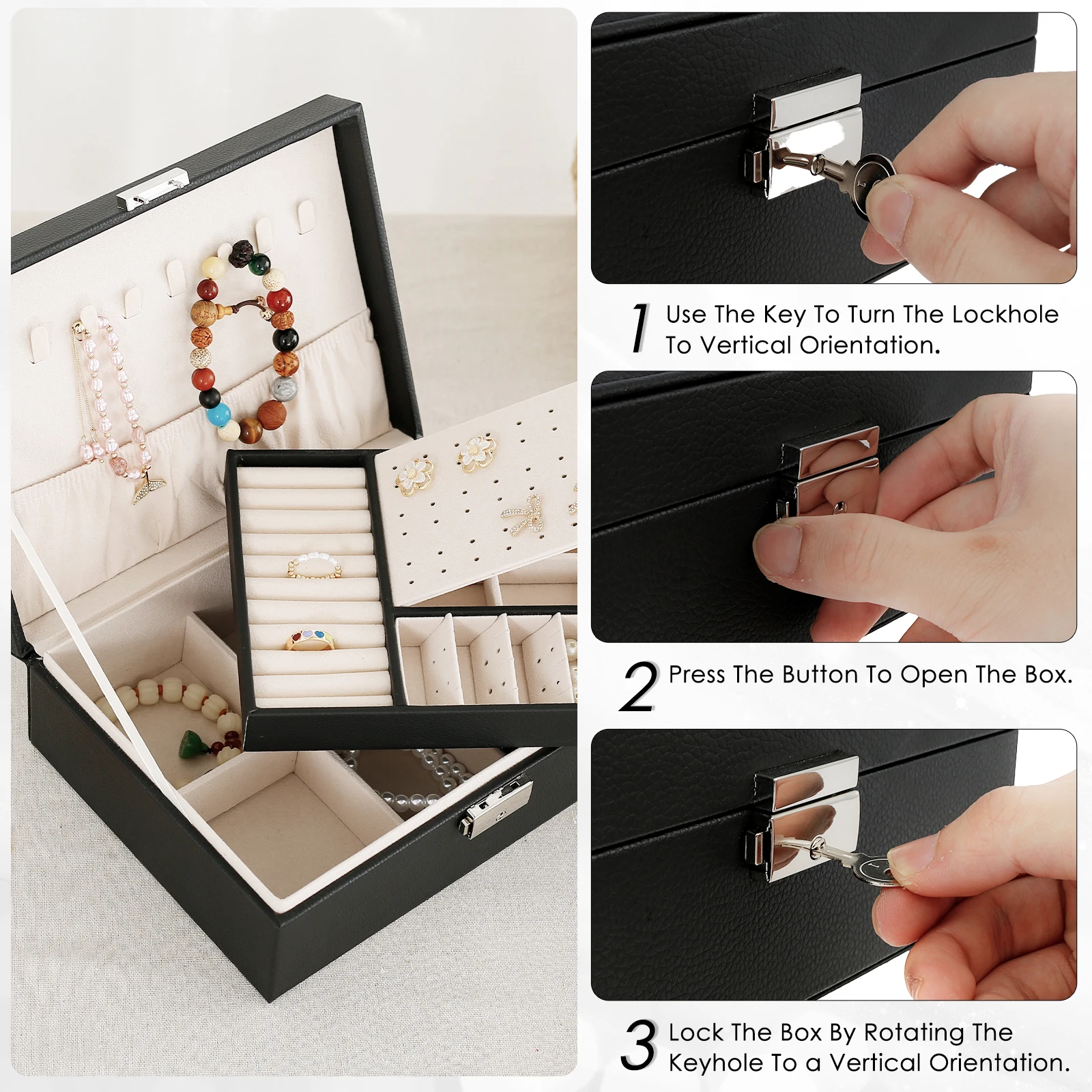 1 Use The Key To Turn The Lockhole To Vertical Orientation.

2 Press The Button To Open The Box.

3 Lock The Box By Rotating The Keyhole To a Vertical Orientation.