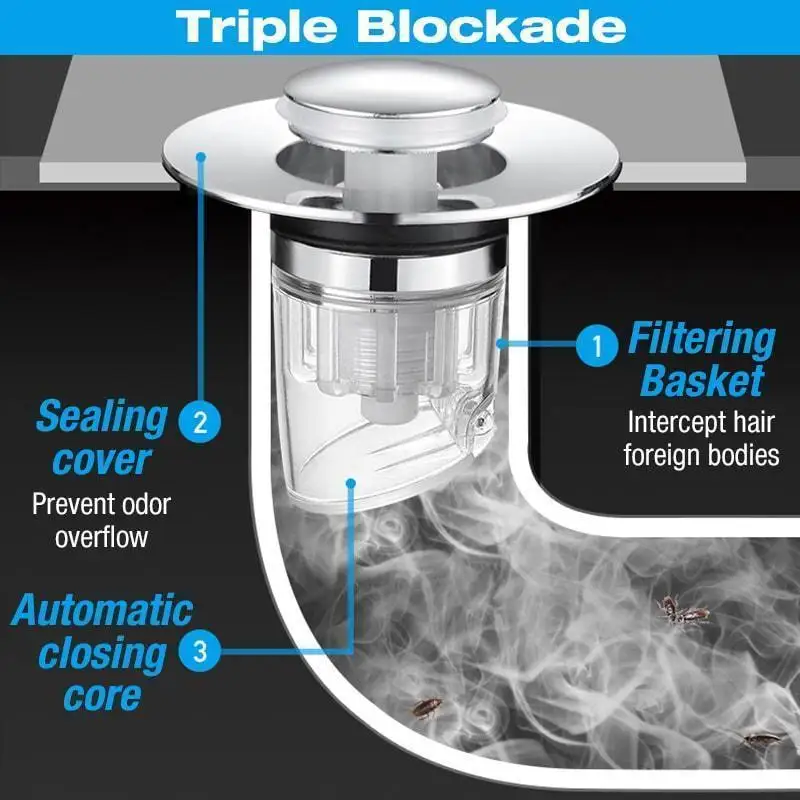 Triple Blockade

1 Filtering Basket
Intercept hair foreign bodies

Sealing cover 2
Prevent odor overflow

Automatic closing core 3