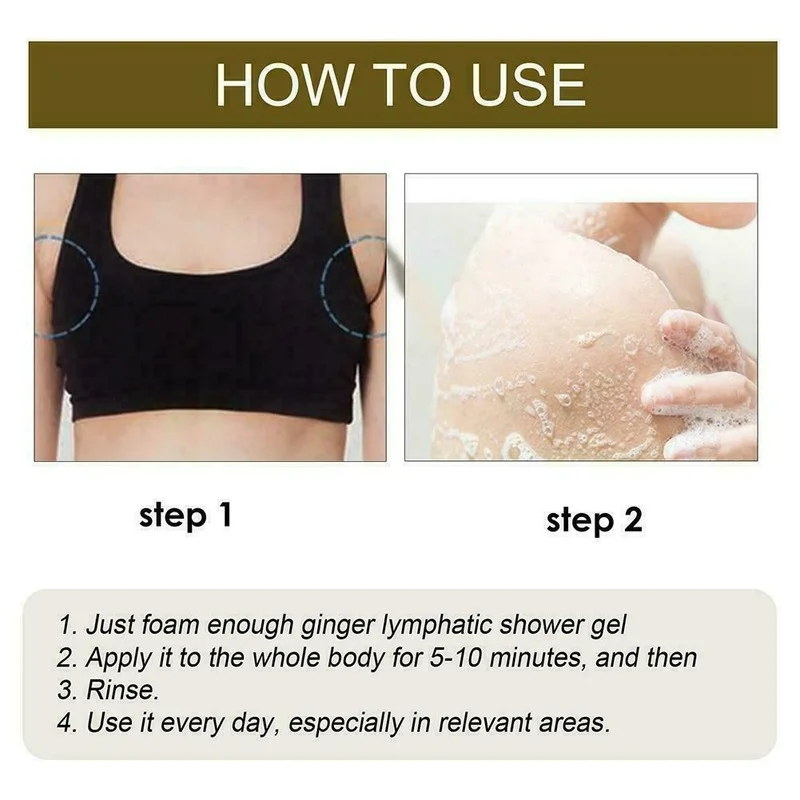 HOW TO USE

step 1

step 2

1. Just foam enough ginger lymphatic shower gel
2. Apply it to the whole body for 5-10 minutes, and then
3. Rinse.
4. Use it every day, especially in relevant areas.