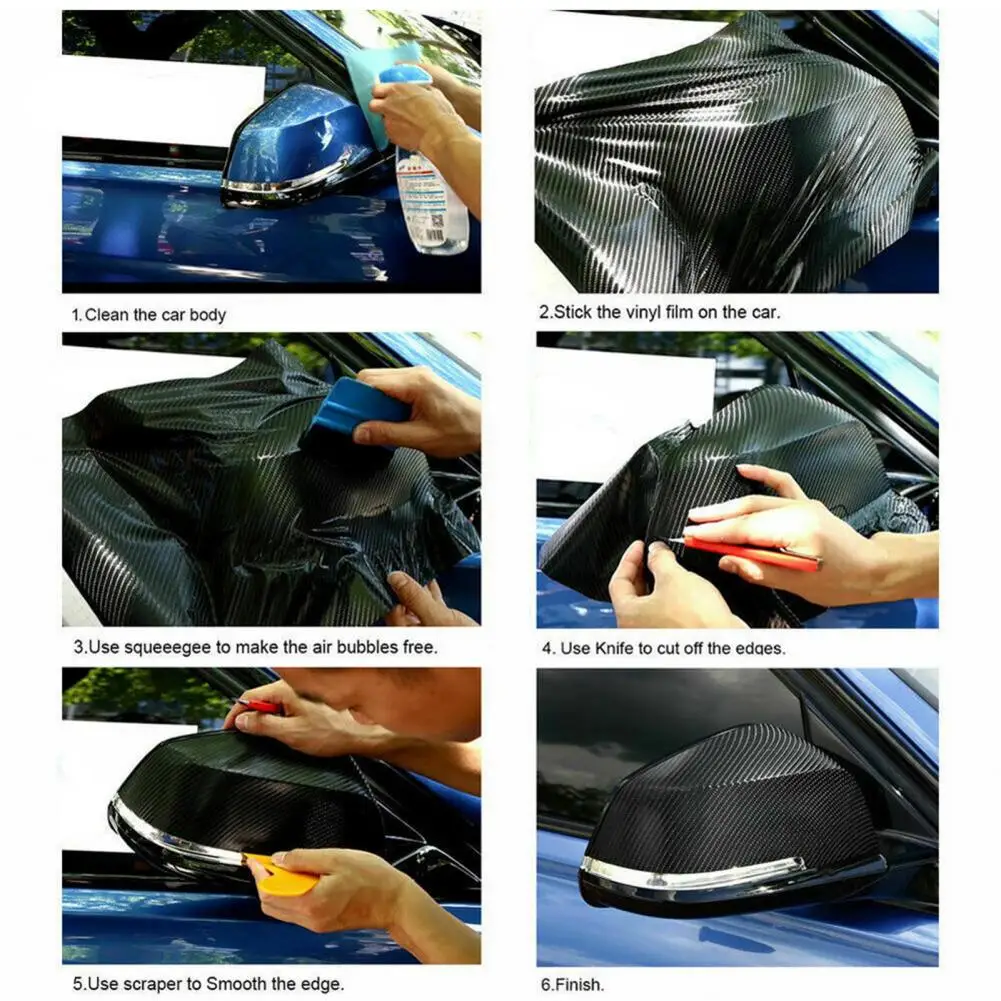 1.Clean the car body

2.Stick the vinyl film on the car.

3.Use squeeegee to make the air bubbles free.

4. Use Knife to cut off the edges.

5.Use scraper to Smooth the edge.

6.Finish.