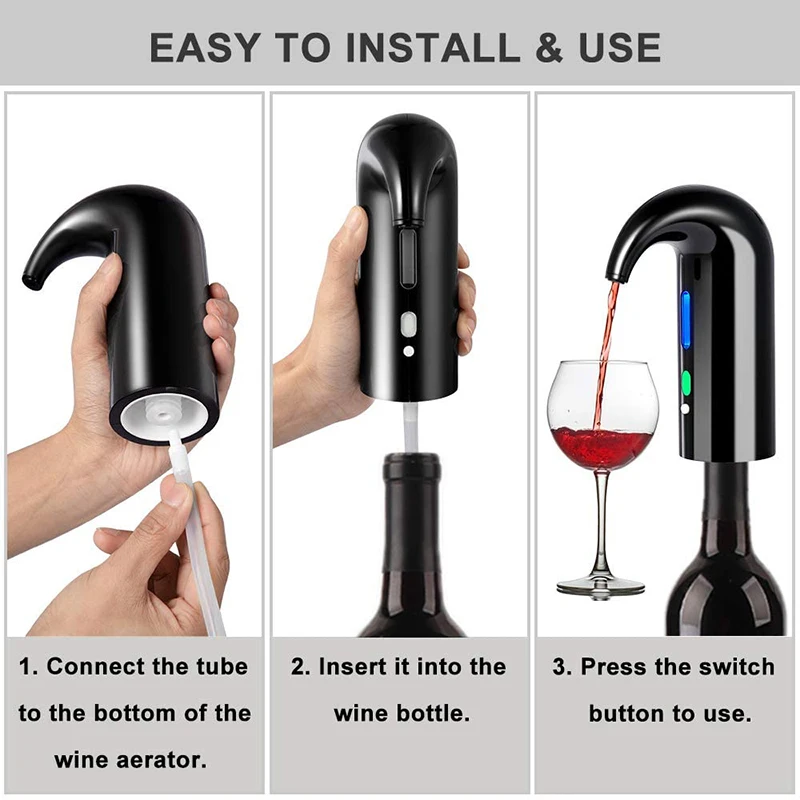 EASY TO INSTALL & USE

1. Connect the tube to the bottom of the wine aerator.

2. Insert it into the wine bottle.

3. Press the switch button to use.