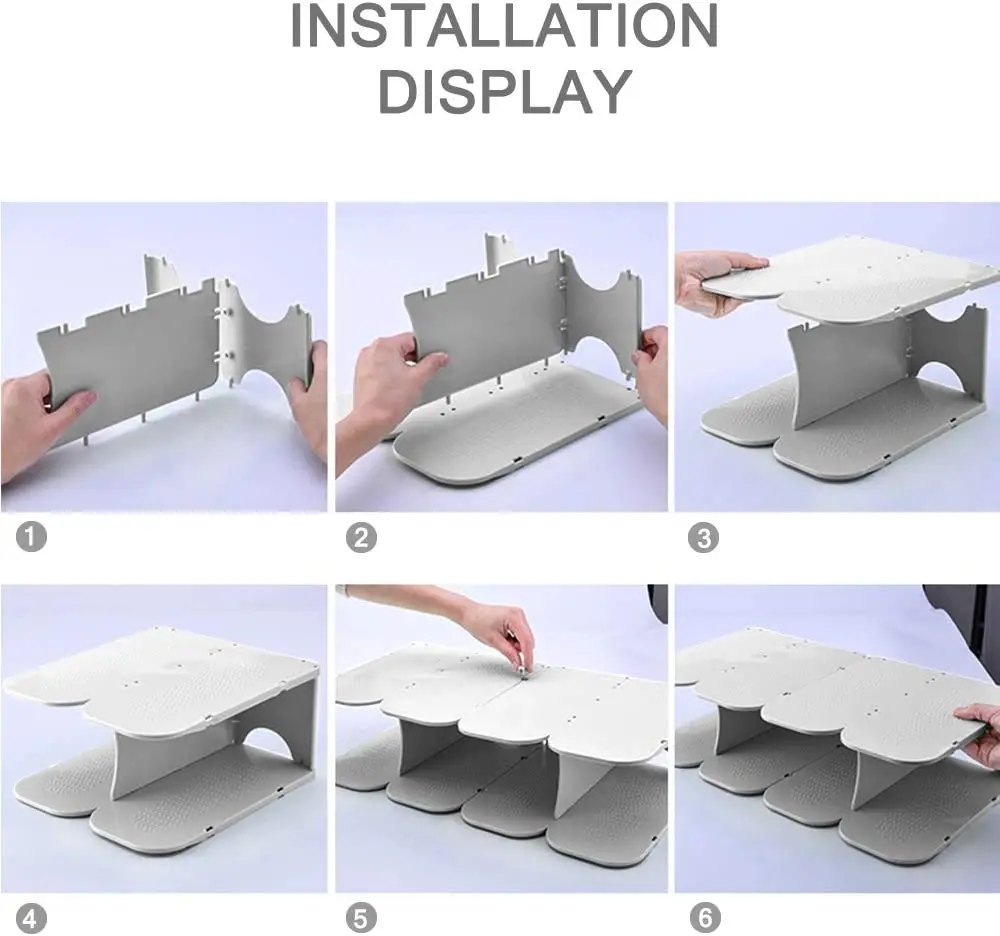 INSTALLATION DISPLAY

1

2

3

4

5

6