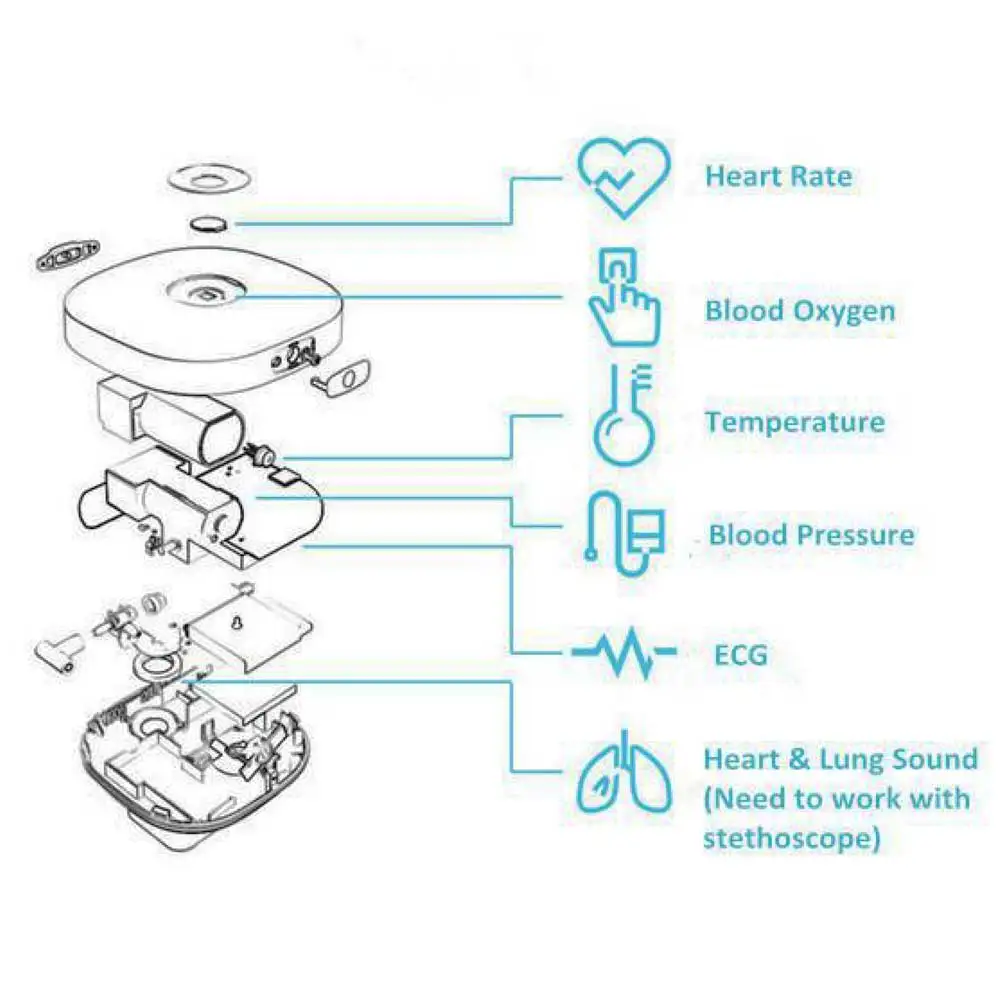 Heart Rate

Blood Oxygen

Temperature

Blood Pressure

ECG

Heart & Lung Sound (Need to work with stethoscope)