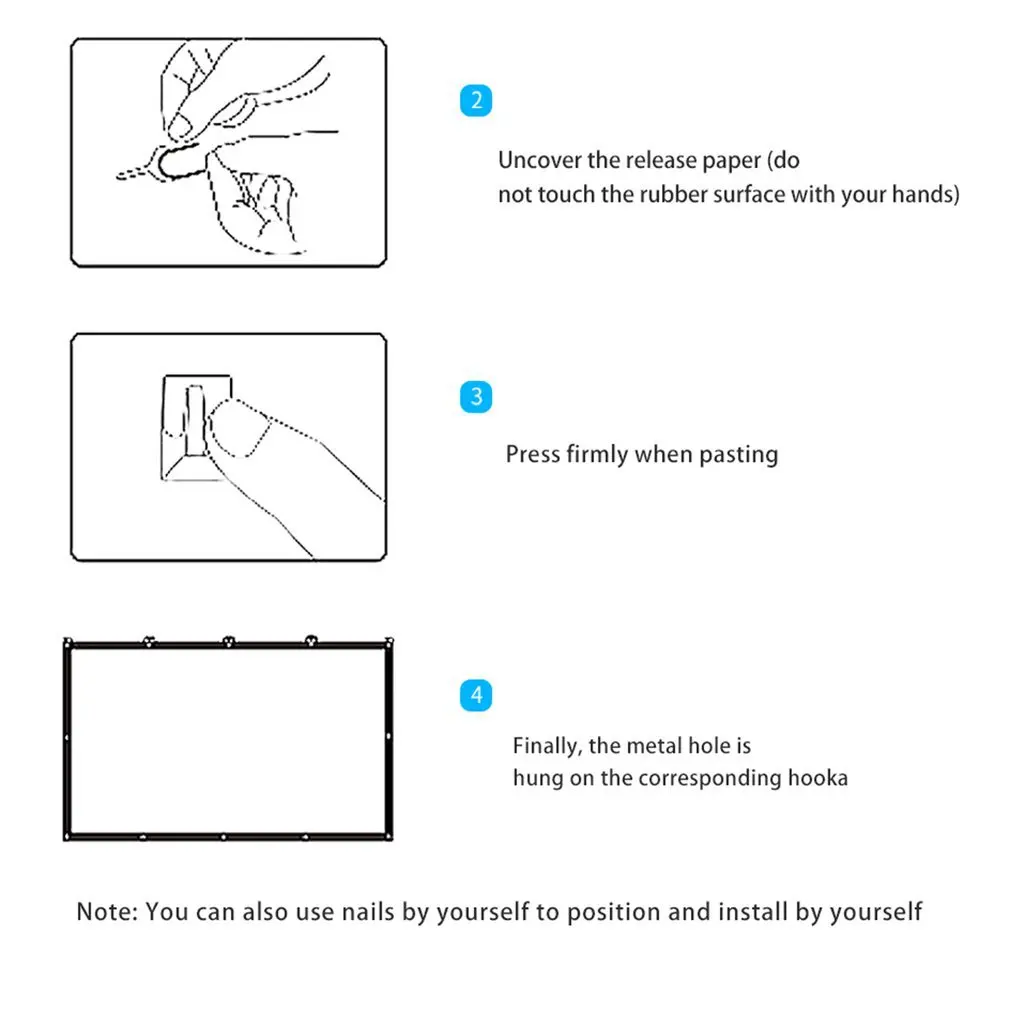 2

Uncover the release paper (do not touch the rubber surface with your hands)

3

Press firmly when pasting

4

Finally, the metal hole is hung on the corresponding hooka

Note: You can also use nails by yourself to position and install by yourself