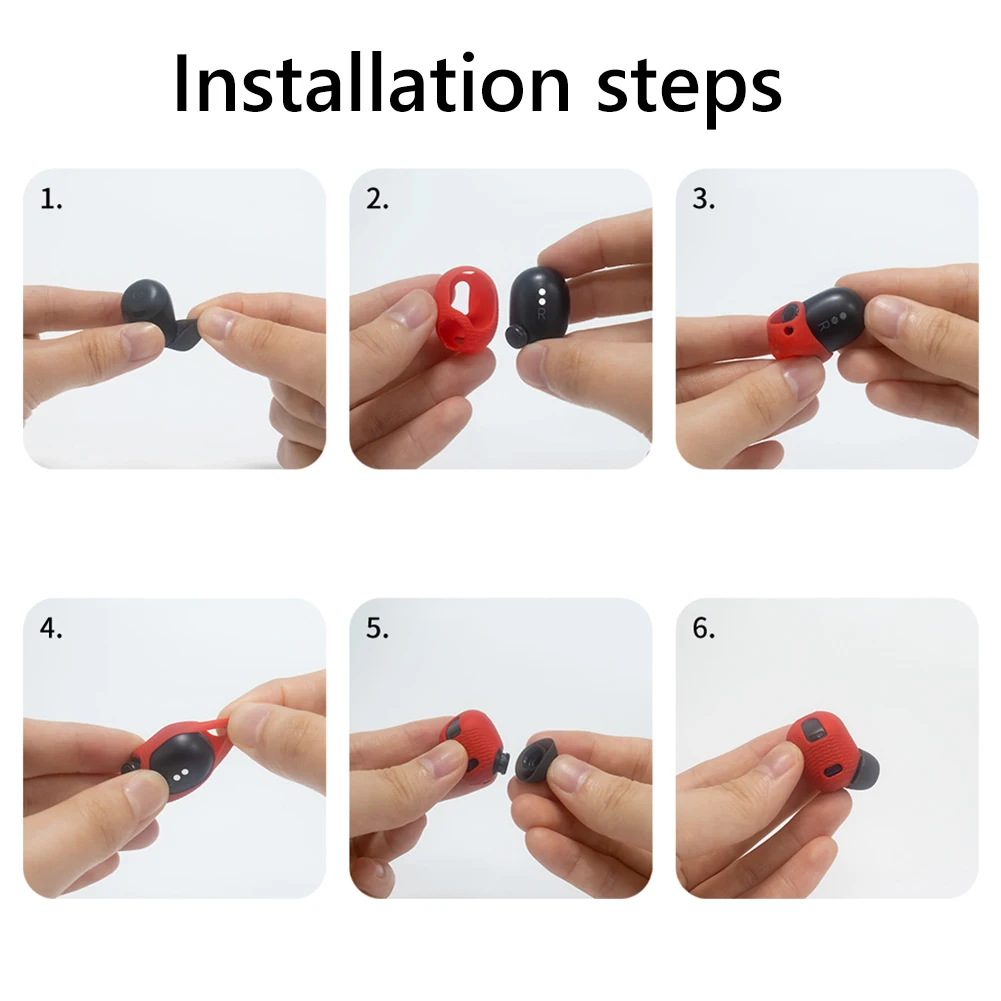 Installation steps

1.

2.

R

3.

R

4.

5.

6.