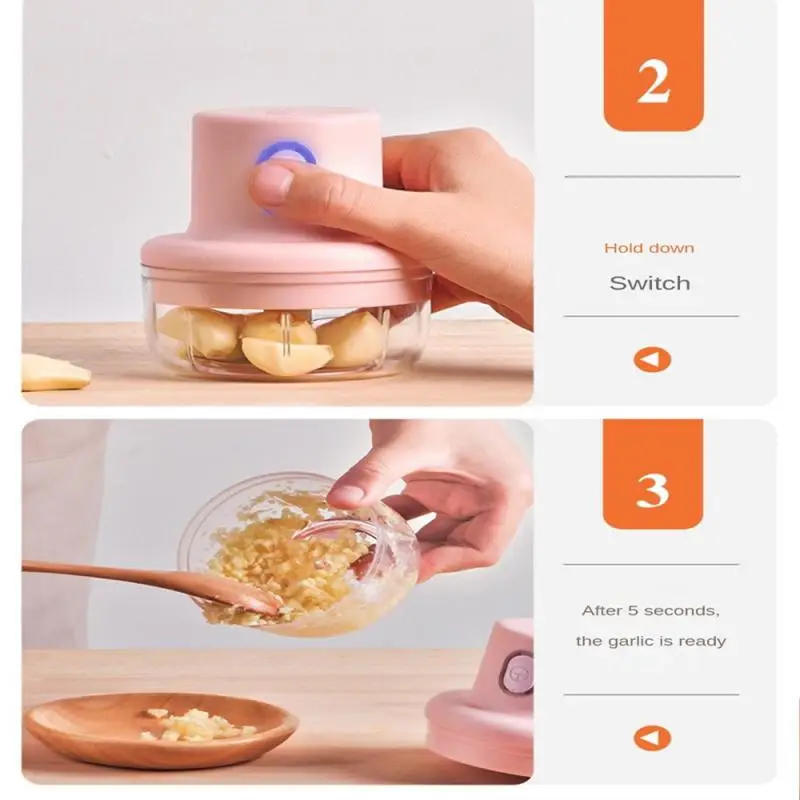 2

Hold down

Switch

3

After 5 seconds, the garlic is ready