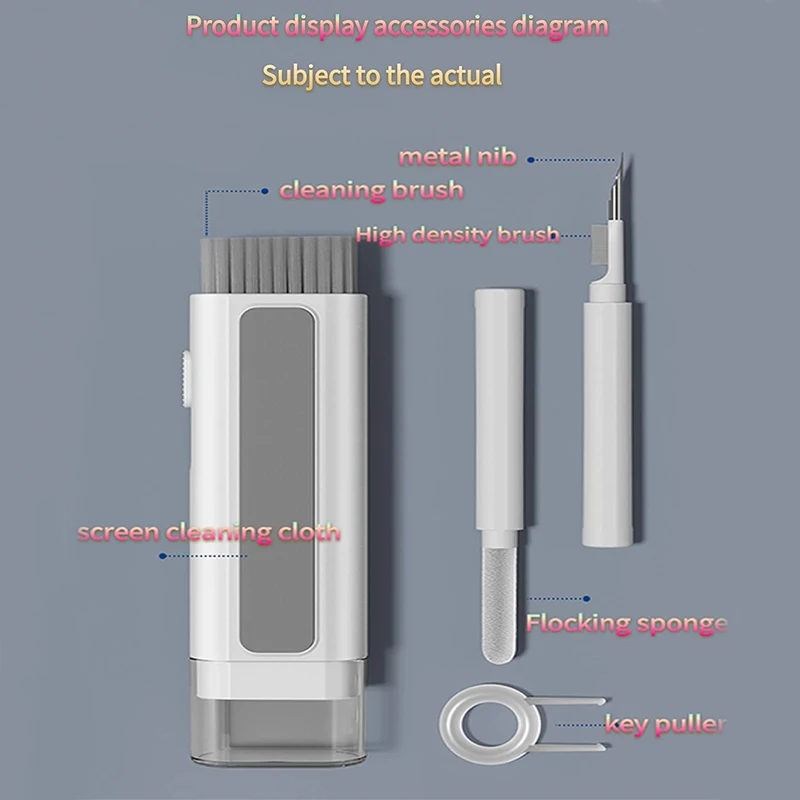 Product display accessories diagram

Subject to the actual

metal nib

cleaning brush

High density brush

screen cleaning cloth

Flocking sponge

key puller