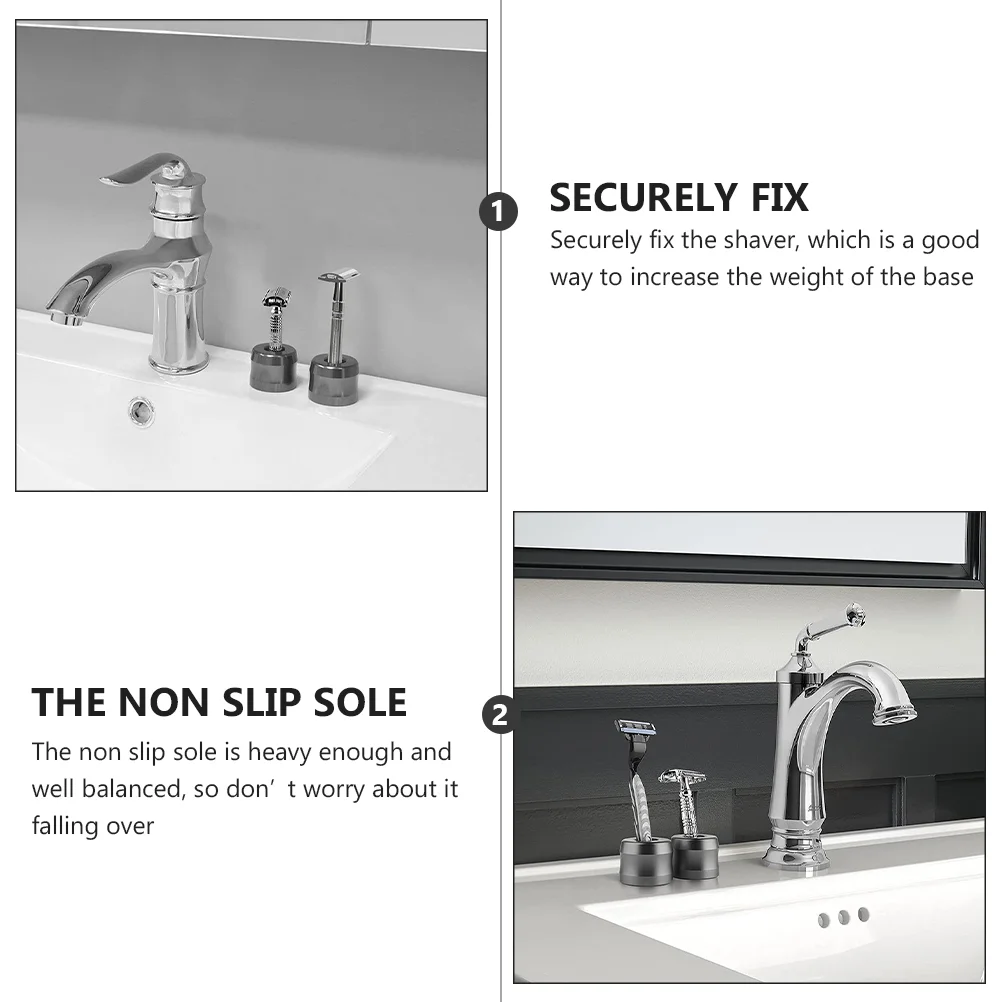 1

SECURELY FIX

Securely fix the shaver, which is a good way to increase the weight of the base

THE NON SLIP SOLE

The non slip sole is heavy enough and well balanced, so don’ t worry about it falling over

2