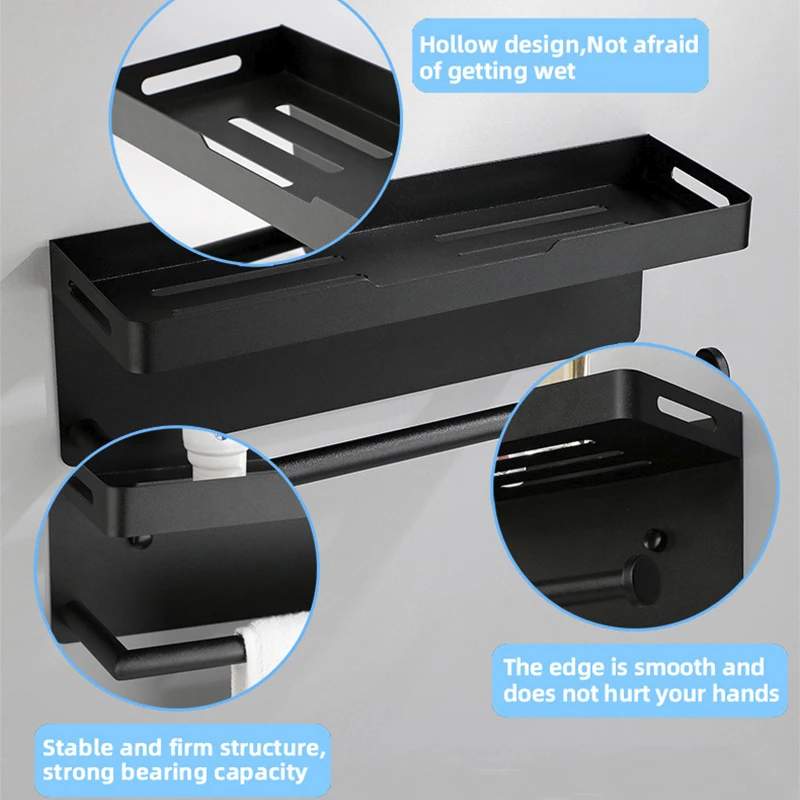 Hollow design,Not afraid of getting wet

The edge is smooth and does not hurt your hands

Stable and firm structure, strong bearing capacity