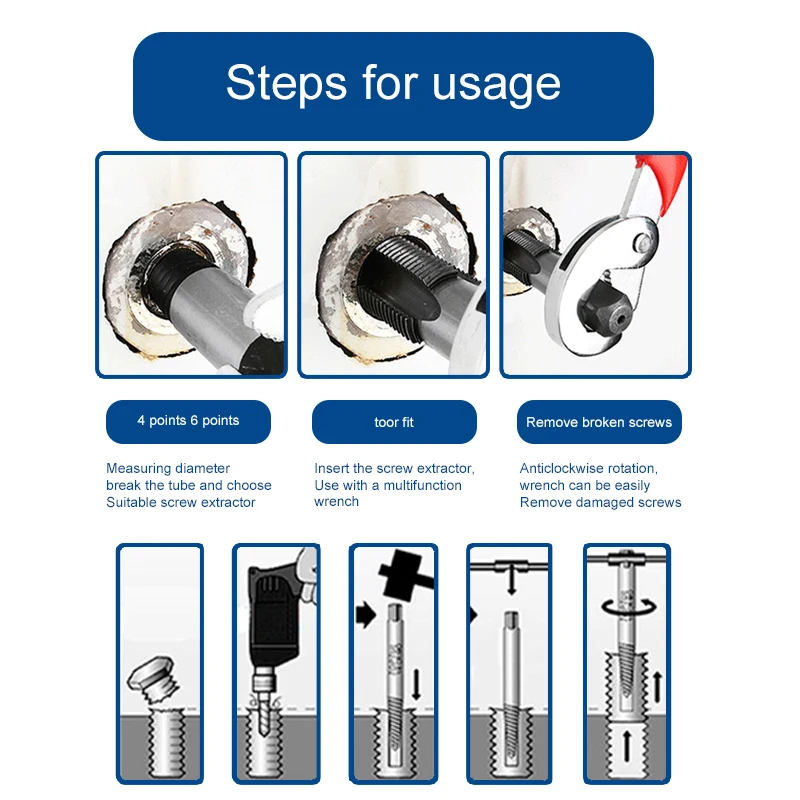 Steps for usage

4 points 6 points

Measuring diameter
break the tube and choose
Suitable screw extractor

toor fit

Insert the screw extractor,
Use with a multifunction
wrench

Remove broken screws

Anticlockwise rotation,
wrench can be easily
Remove damaged screws