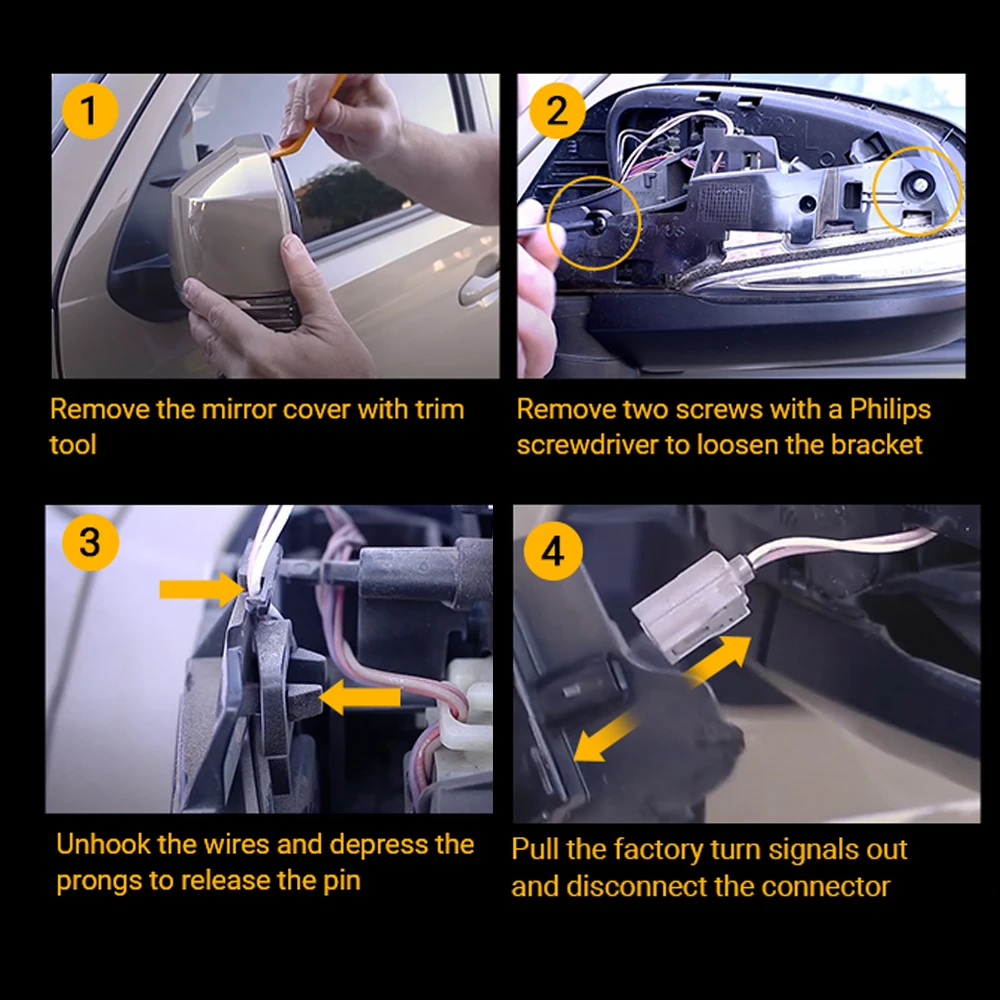 1

Remove the mirror cover with trim tool

2

Remove two screws with a Philips screwdriver to loosen the bracket

3

Unhook the wires and depress the prongs to release the pin

4

Pull the factory turn signals out and disconnect the connector