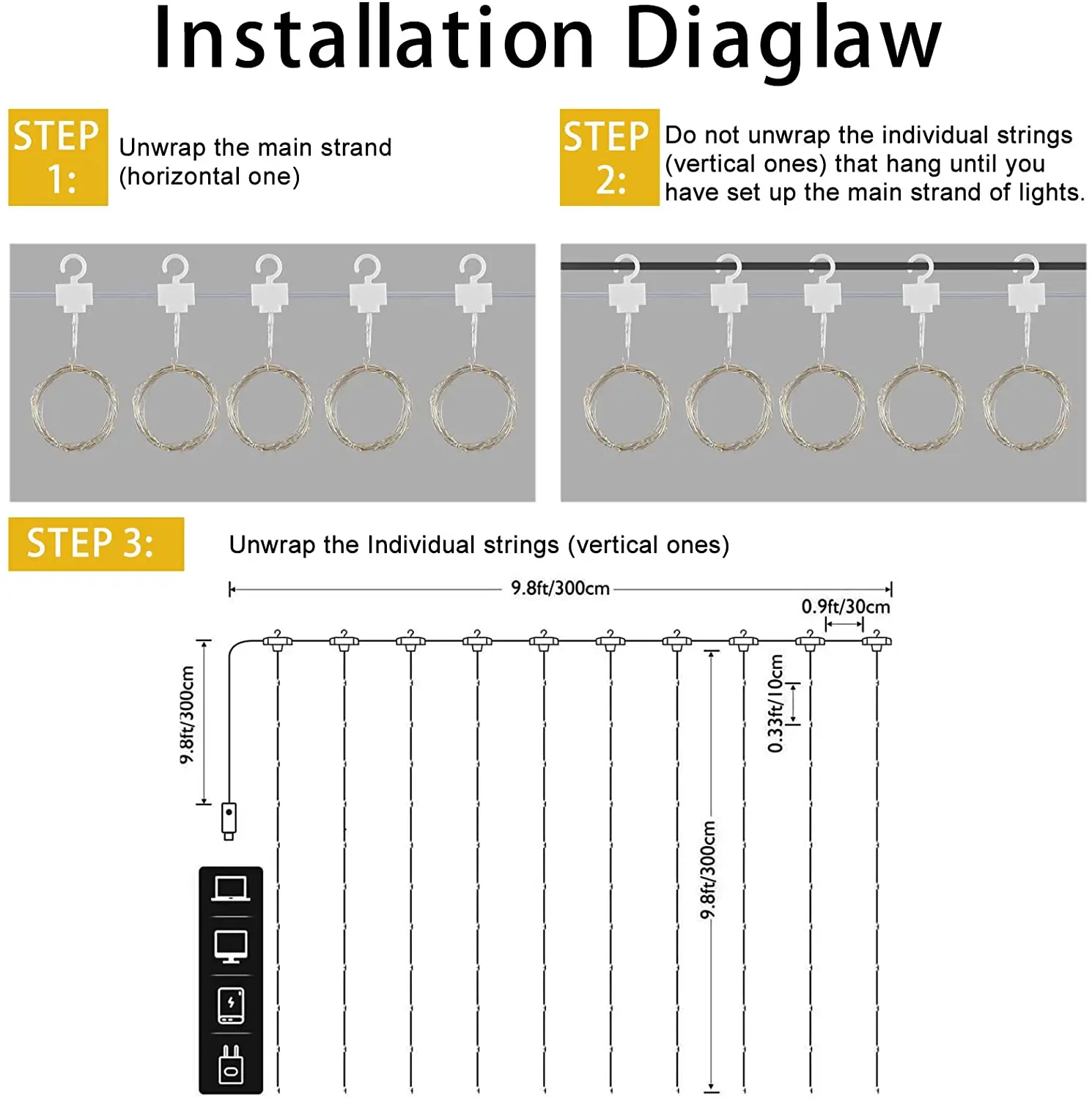 Installation Diaglaw

STEP 1:

Unwrap the main strand (horizontal one)

STEP 2:

Do not unwrap the individual strings (vertical ones) that hang until you have set up the main strand of lights.

STEP 3:

Unwrap the Individual strings (vertical ones)

9.8ft/300cm

0.9ft/30cm

9.8ft/300cm

0.33ft/10cm

9.8ft/300cm