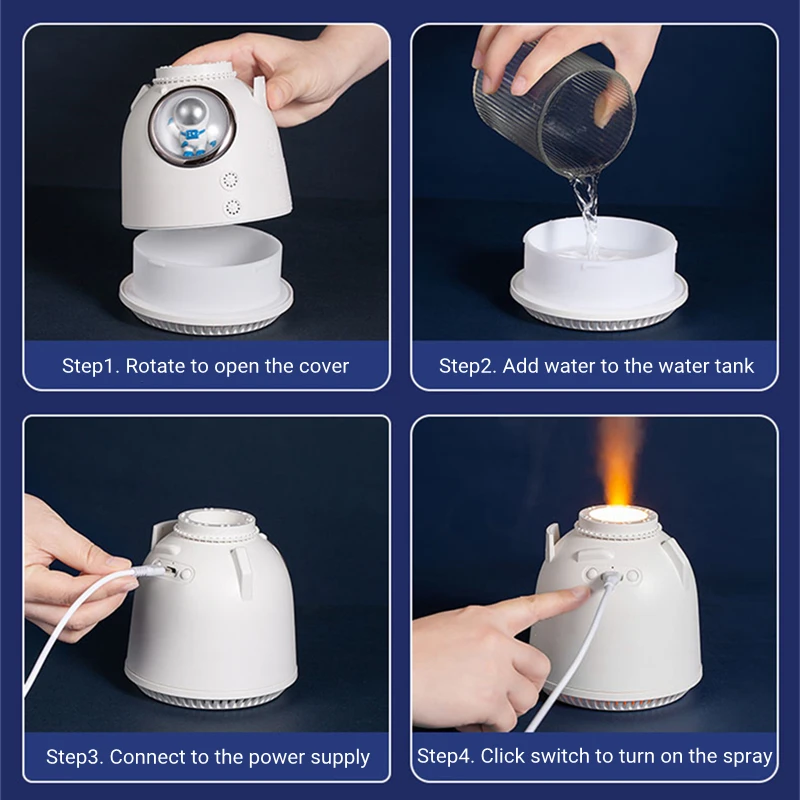 Step1. Rotate to open the cover

Step2. Add water to the water tank

Step3. Connect to the power supply

Step4. Click switch to turn on the spray