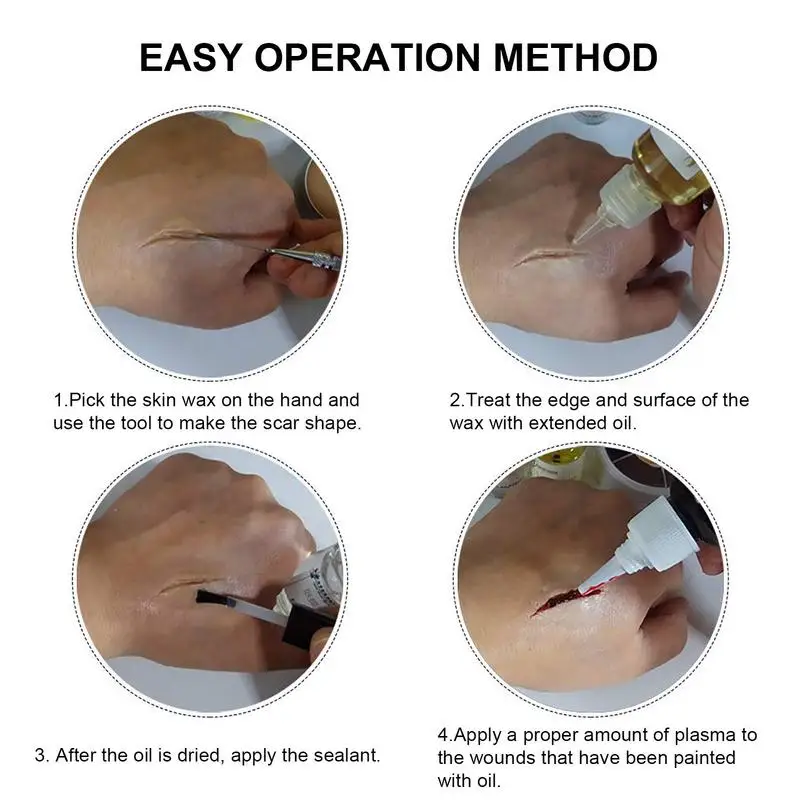 EASY OPERATION METHOD

1.Pick the skin wax on the hand and use the tool to make the scar shape.

2.Treat the edge and surface of the wax with extended oil.

3. After the oil is dried, apply the sealant.

4.Apply a proper amount of plasma to the wounds that have been painted with oil.