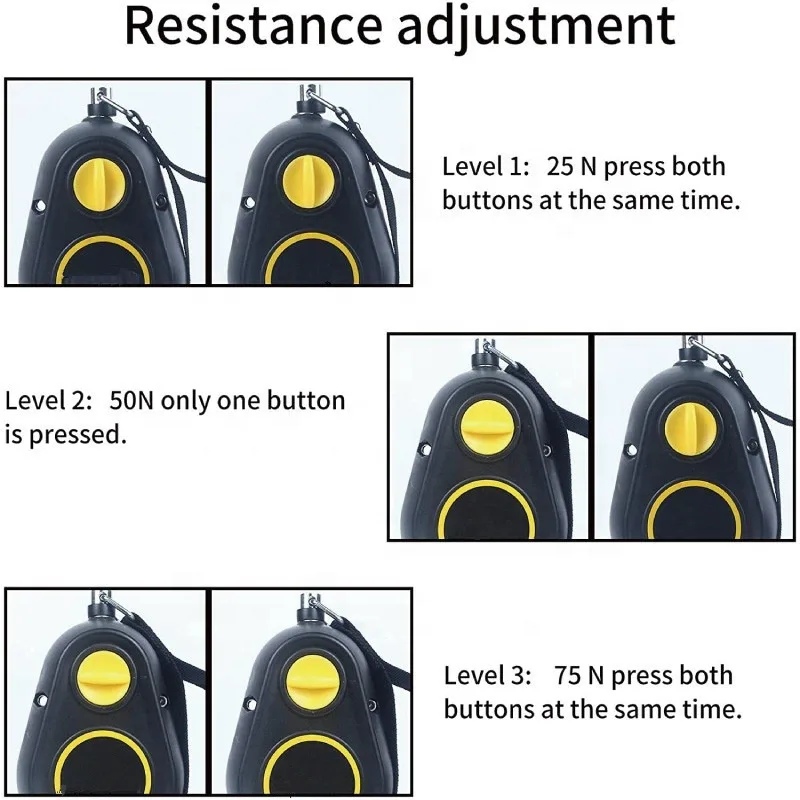 Resistance adjustment

Level 1: 25 N press both buttons at the same time.

Level 2: 50N only one button is pressed.

Level 3: 75 N press both buttons at the same time.