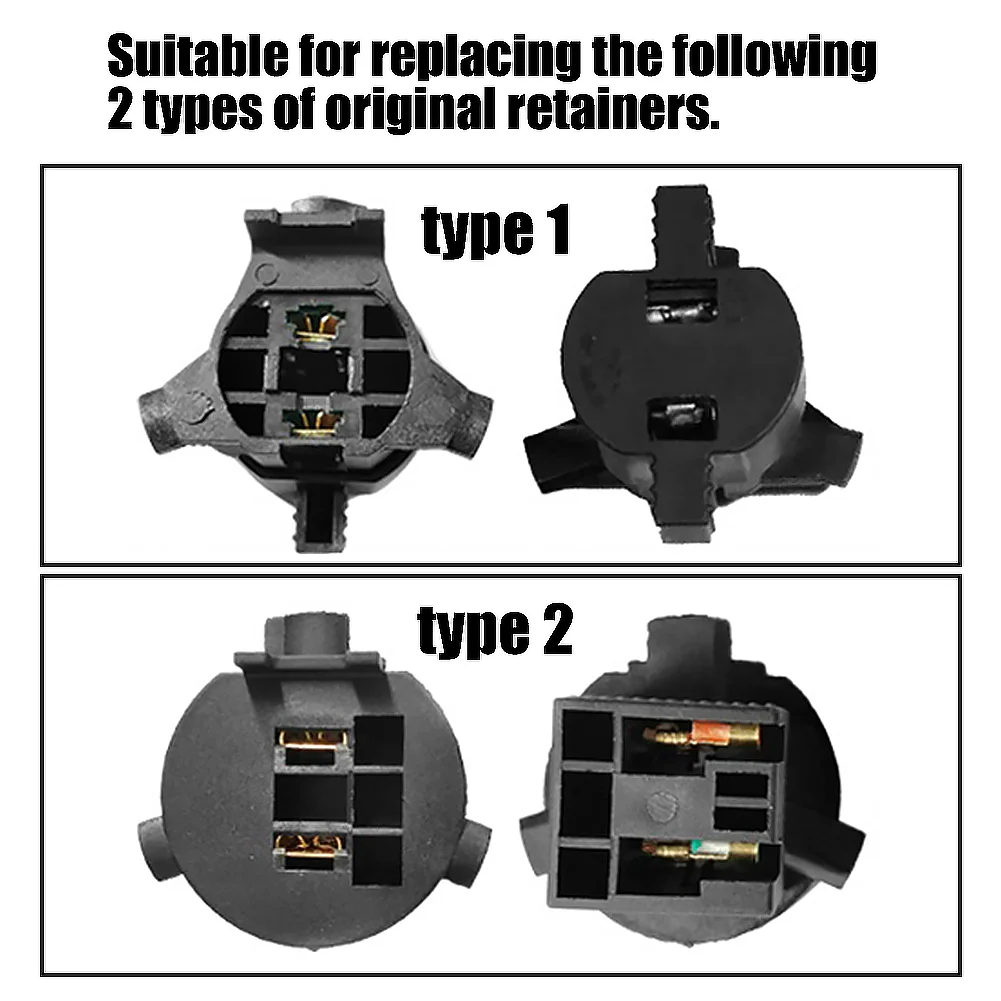 Suitable for replacing the following 2 types of original retainers.

type 1

type 2